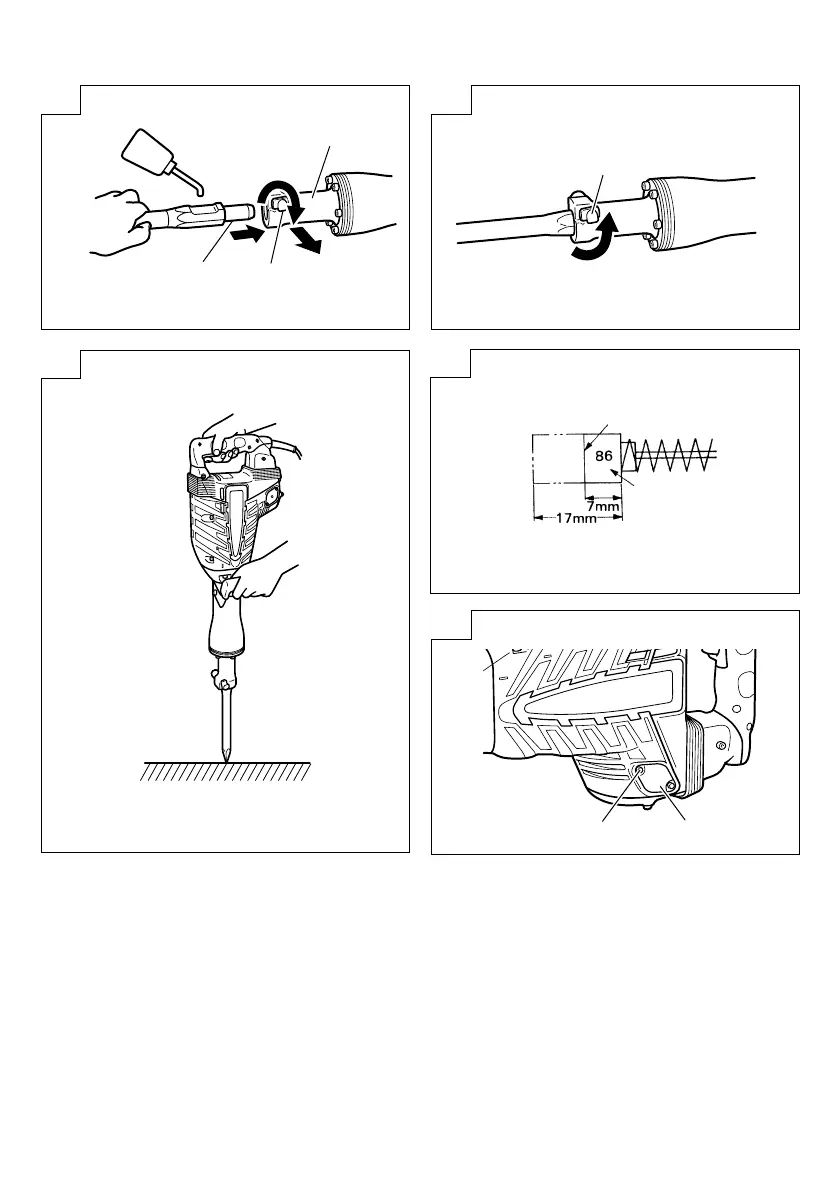 86

7mm

17mm