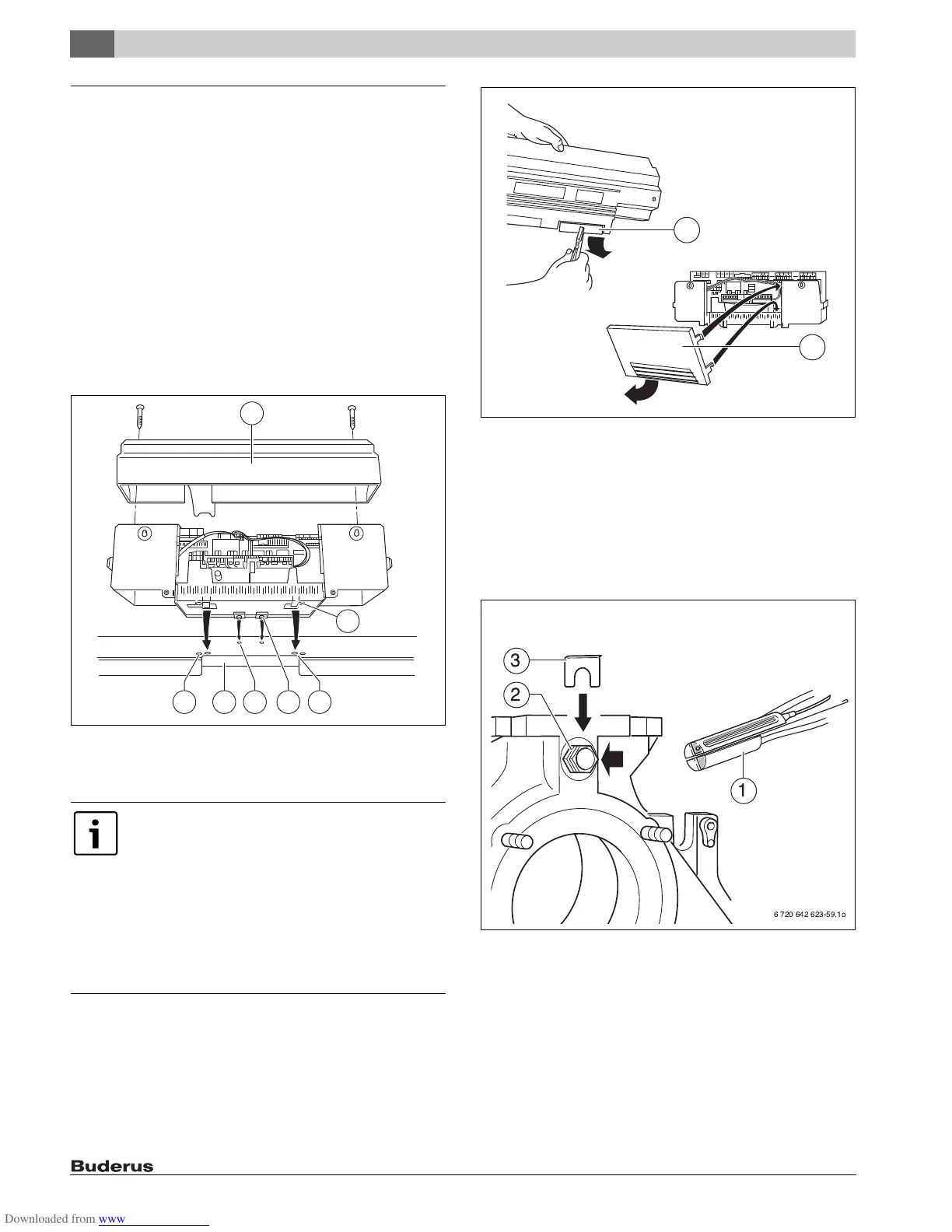 3
2
1
6 720 642 623-59.1o

Buderus

Downloaded from www