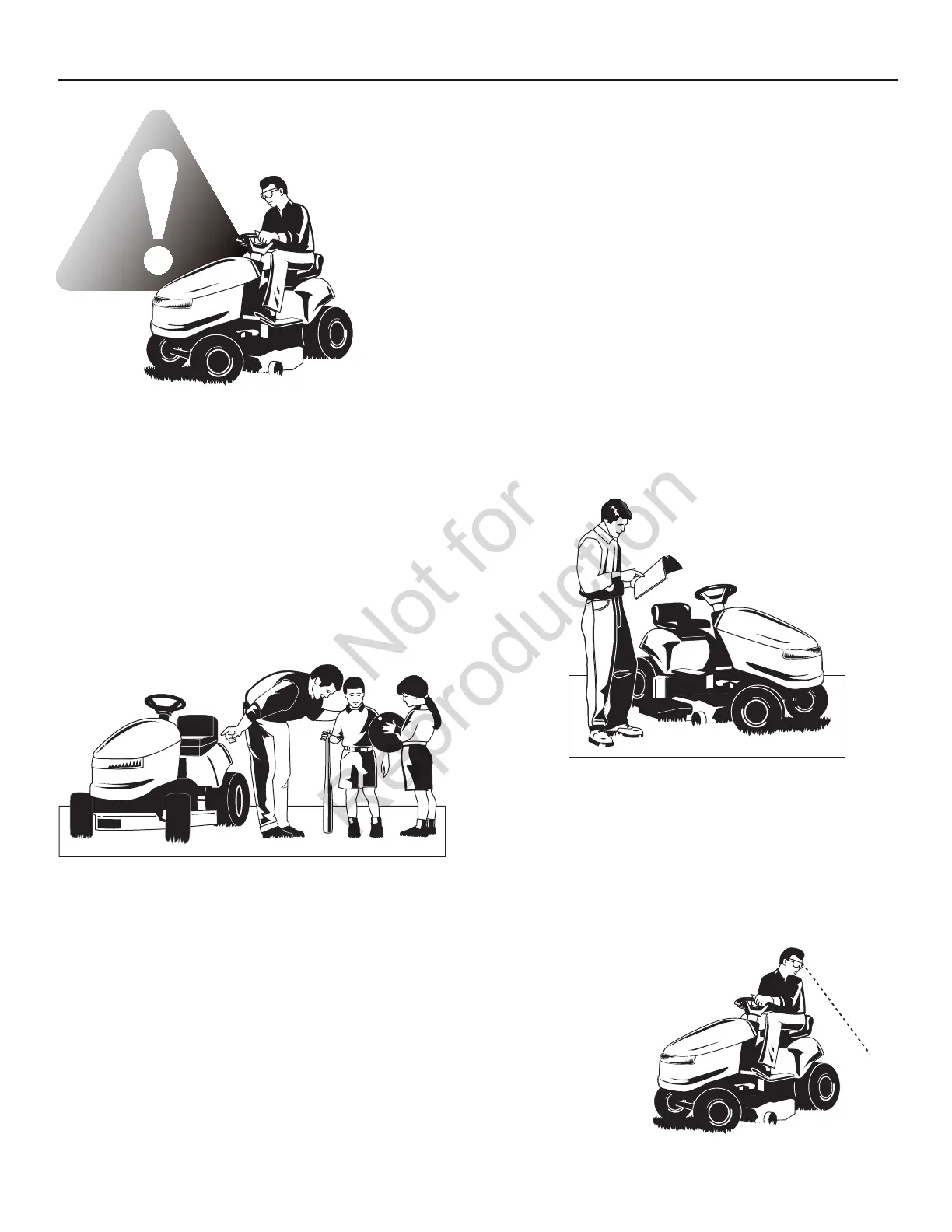 Not for Reproduction