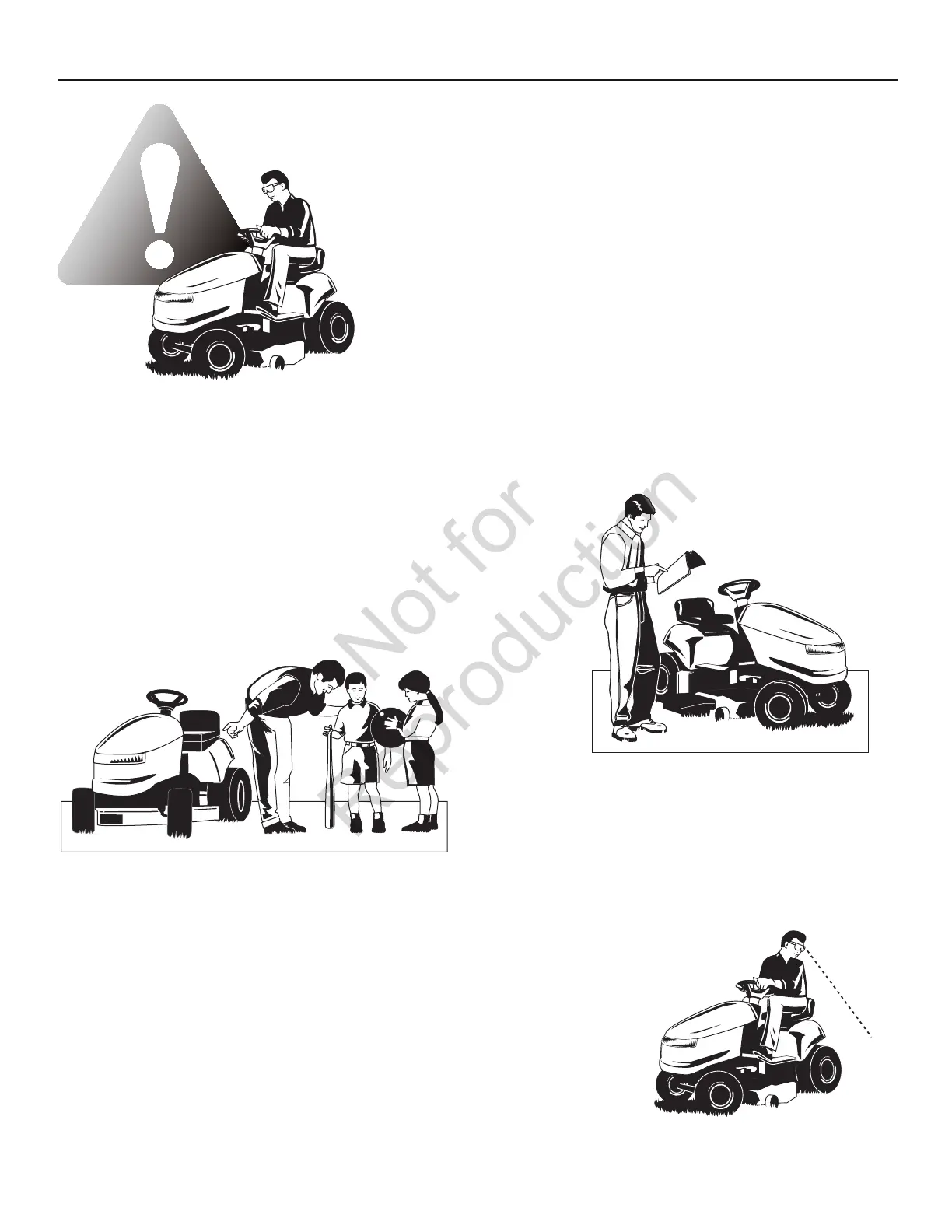 Not for Reproduction