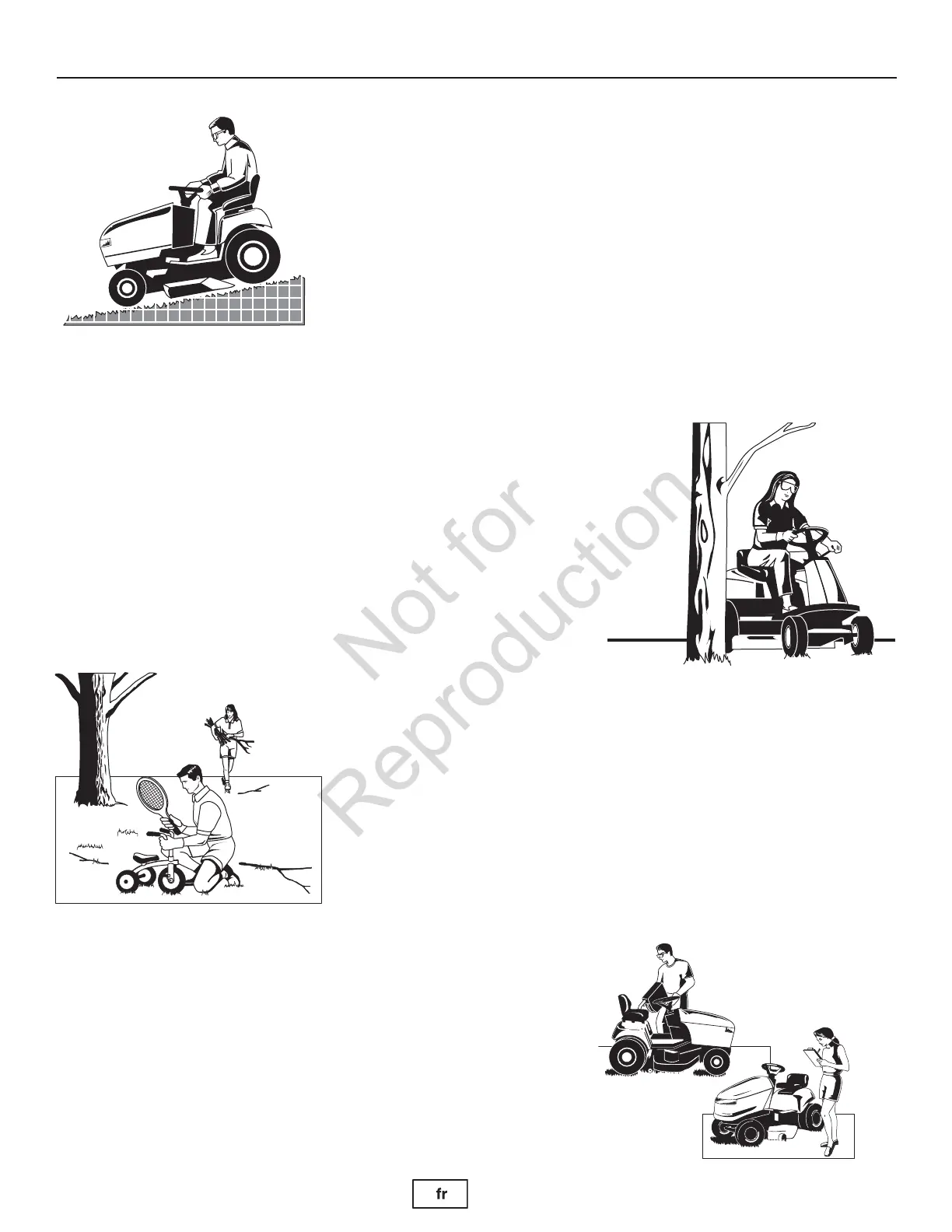 Not for Reproduction

fr