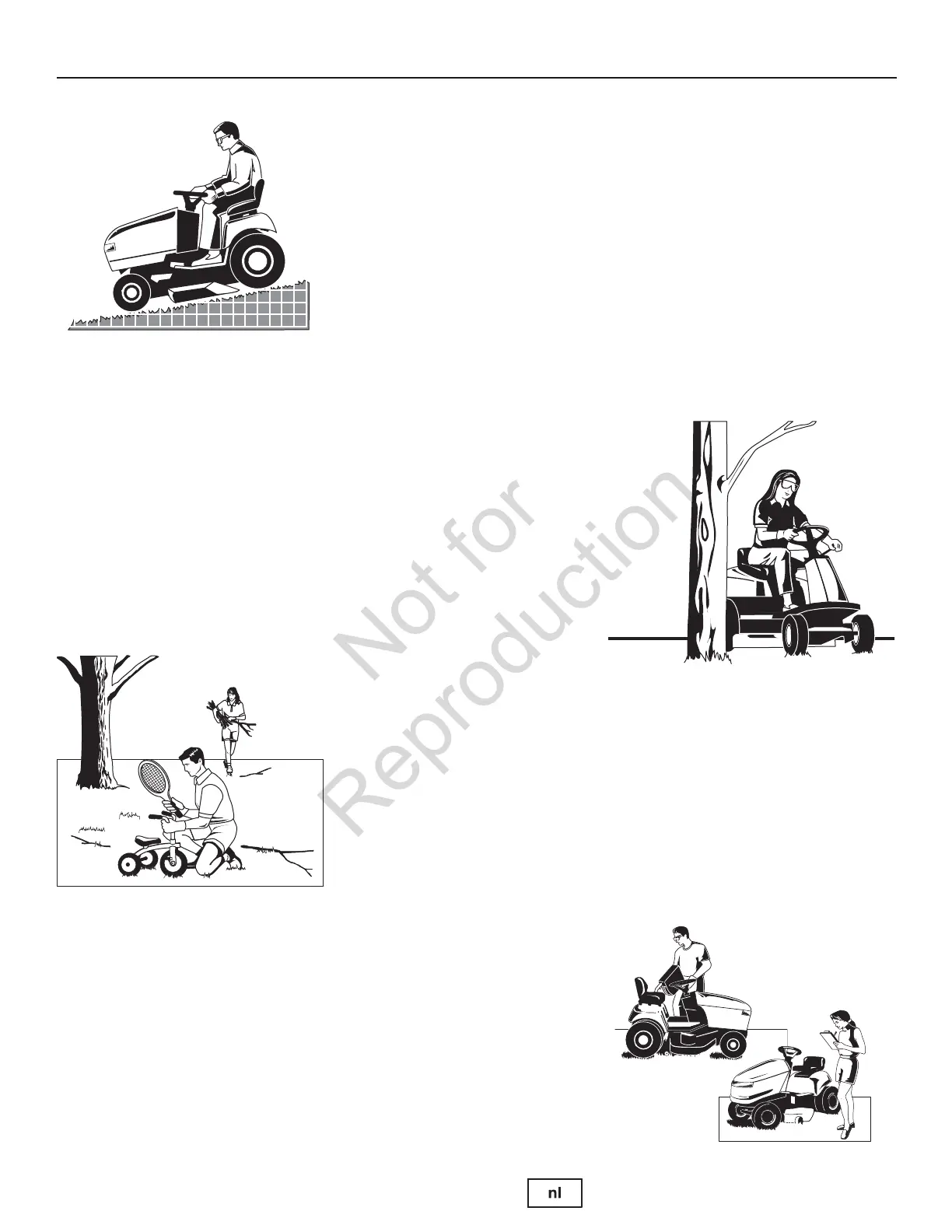 Not for Reproduction

nl