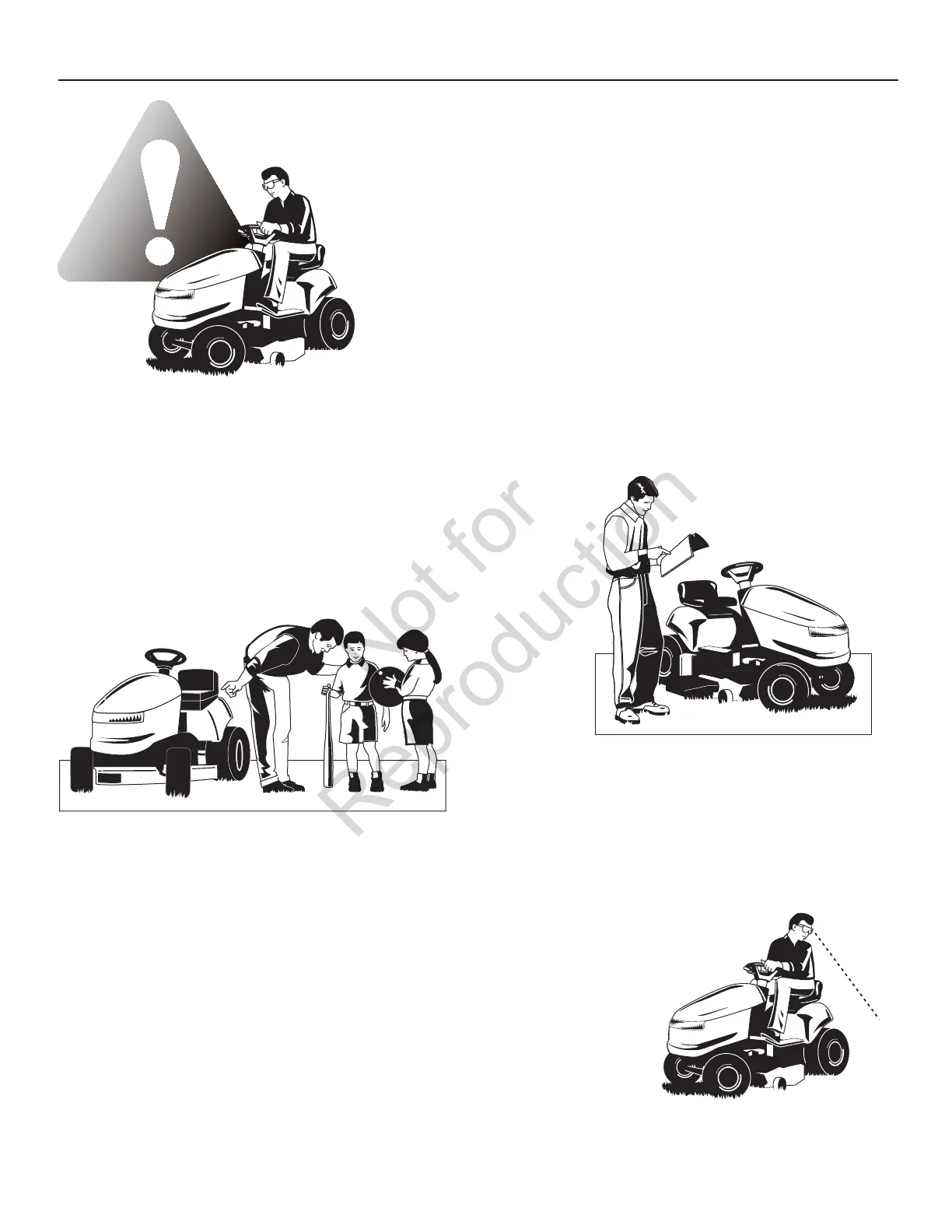 Not for
Reproduction