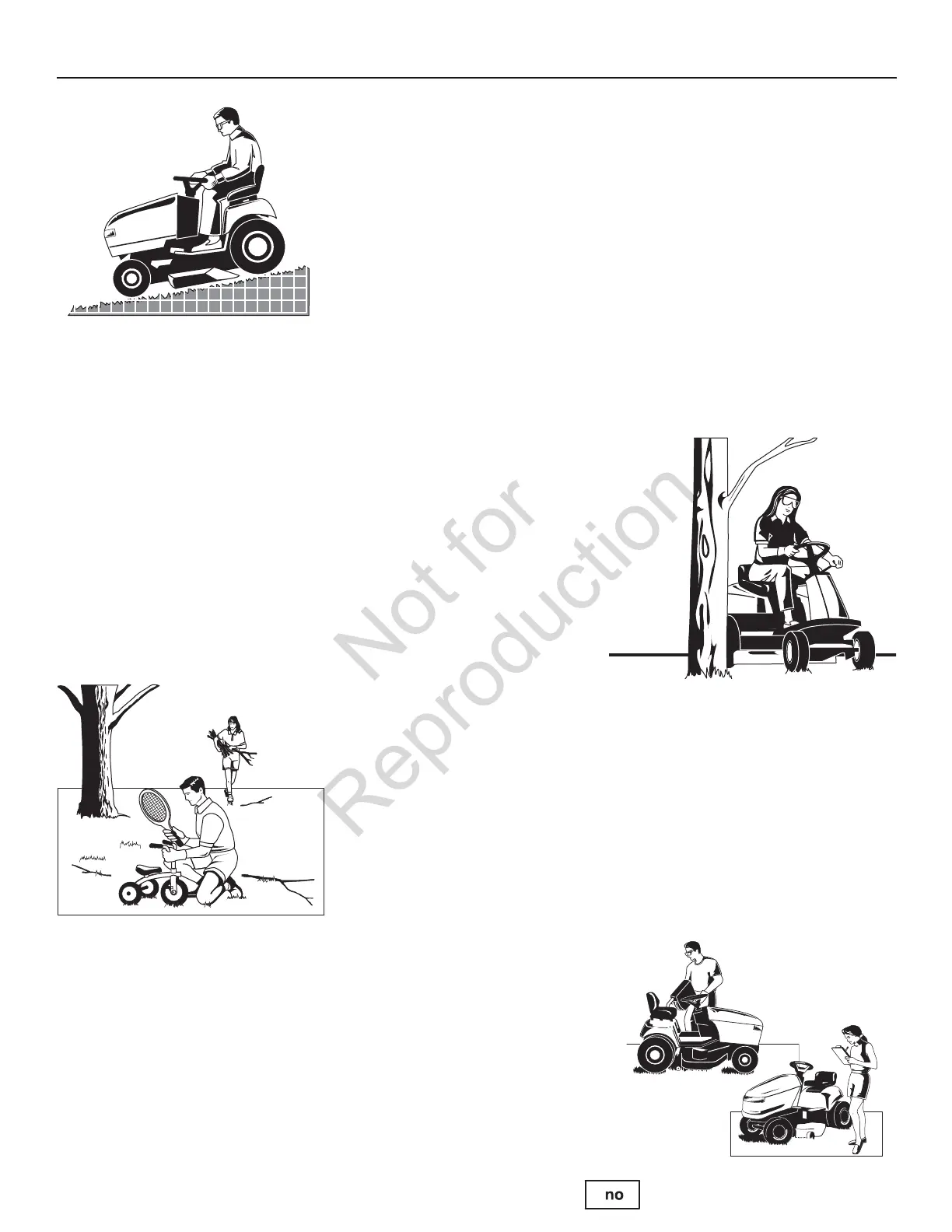 Not for Reproduction

no