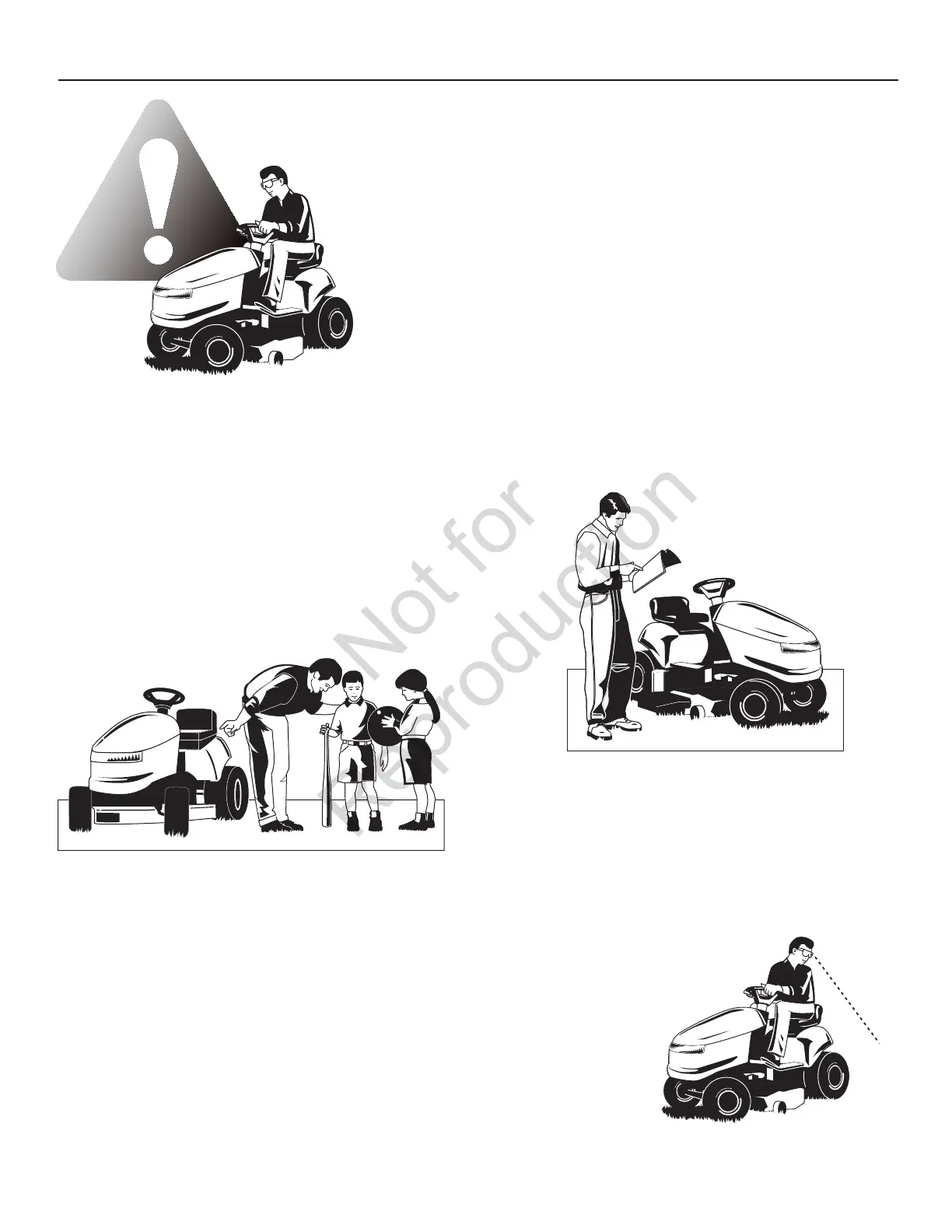 Not for Reproduction