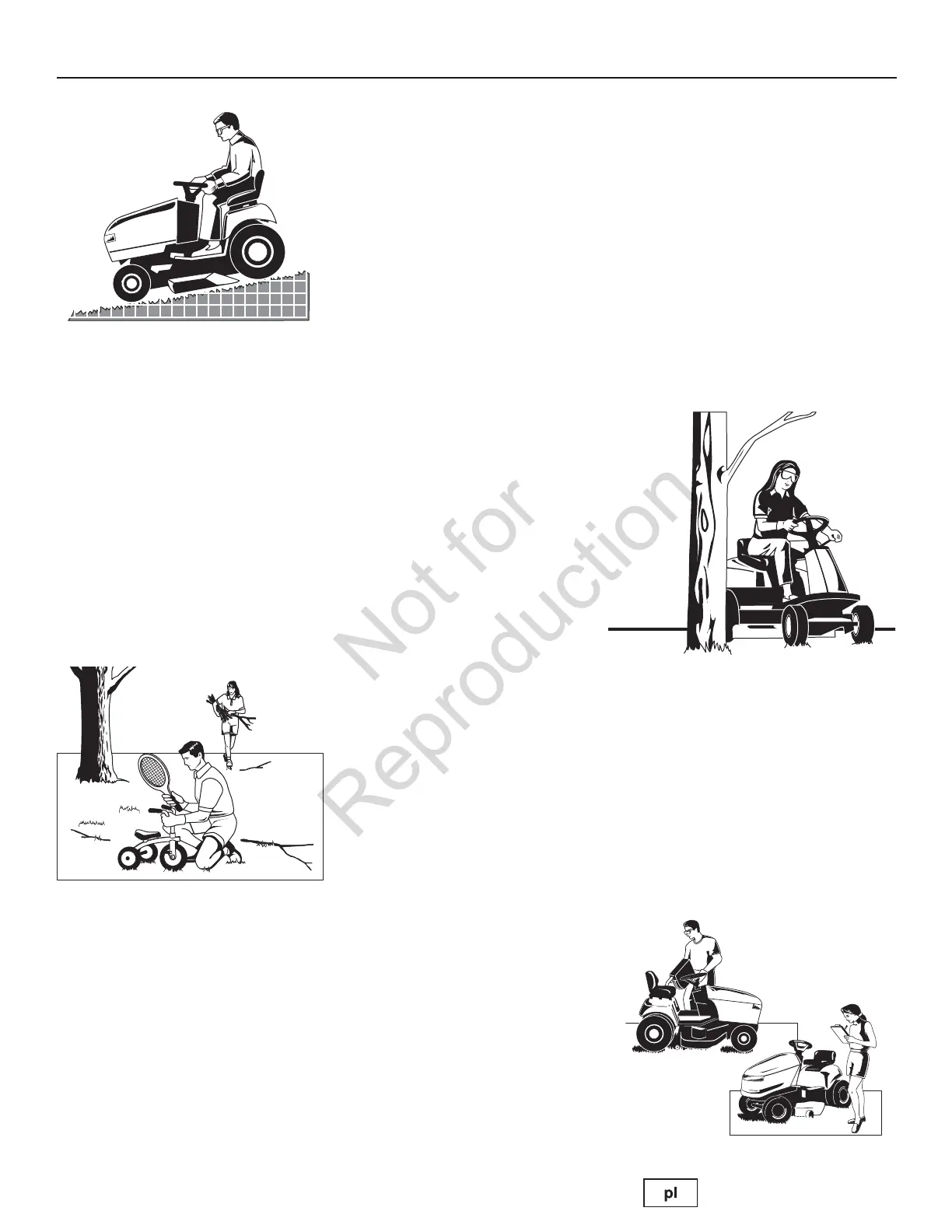 Not for Reproduction

pl