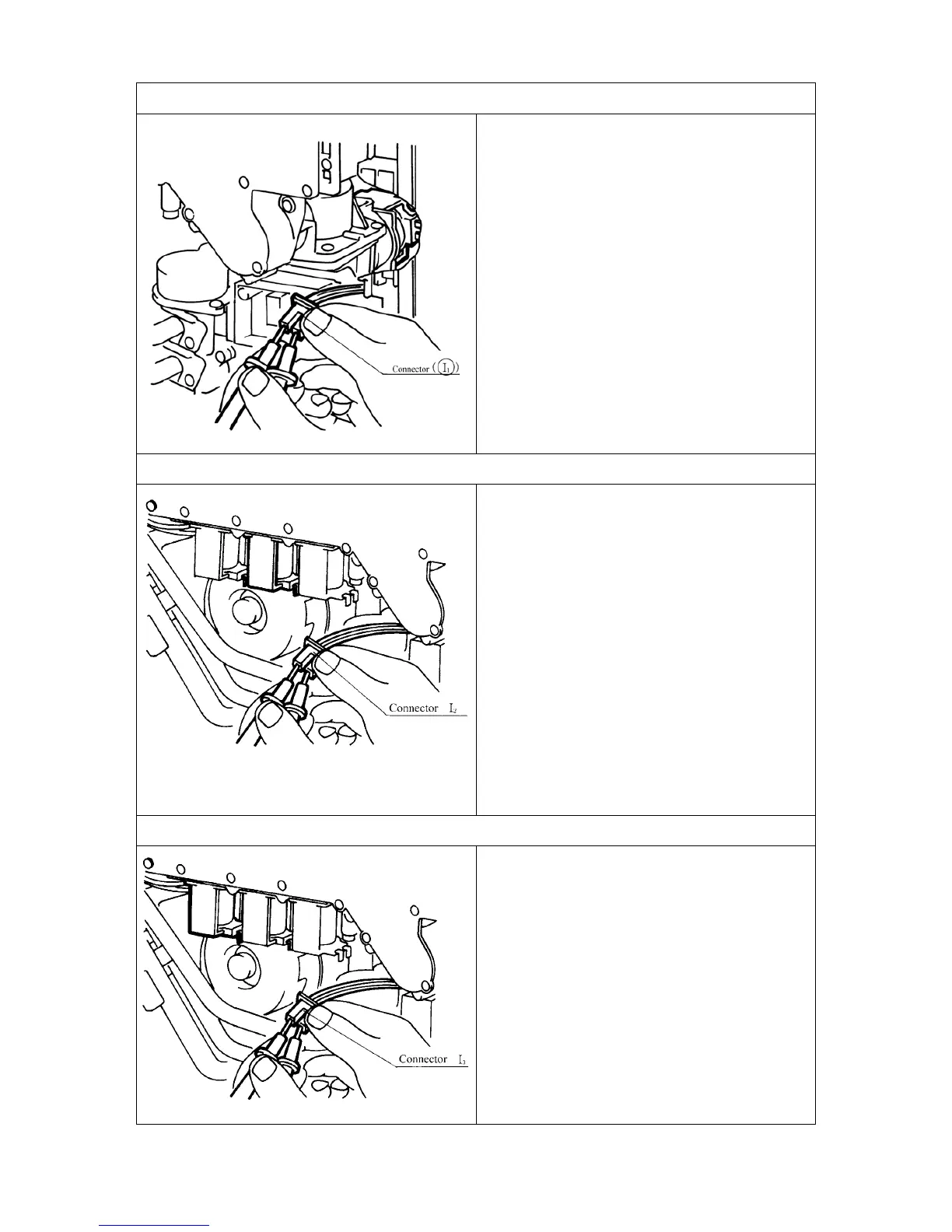 Connector ($I_1$)

Connector $I_2$

Connector $I_3$