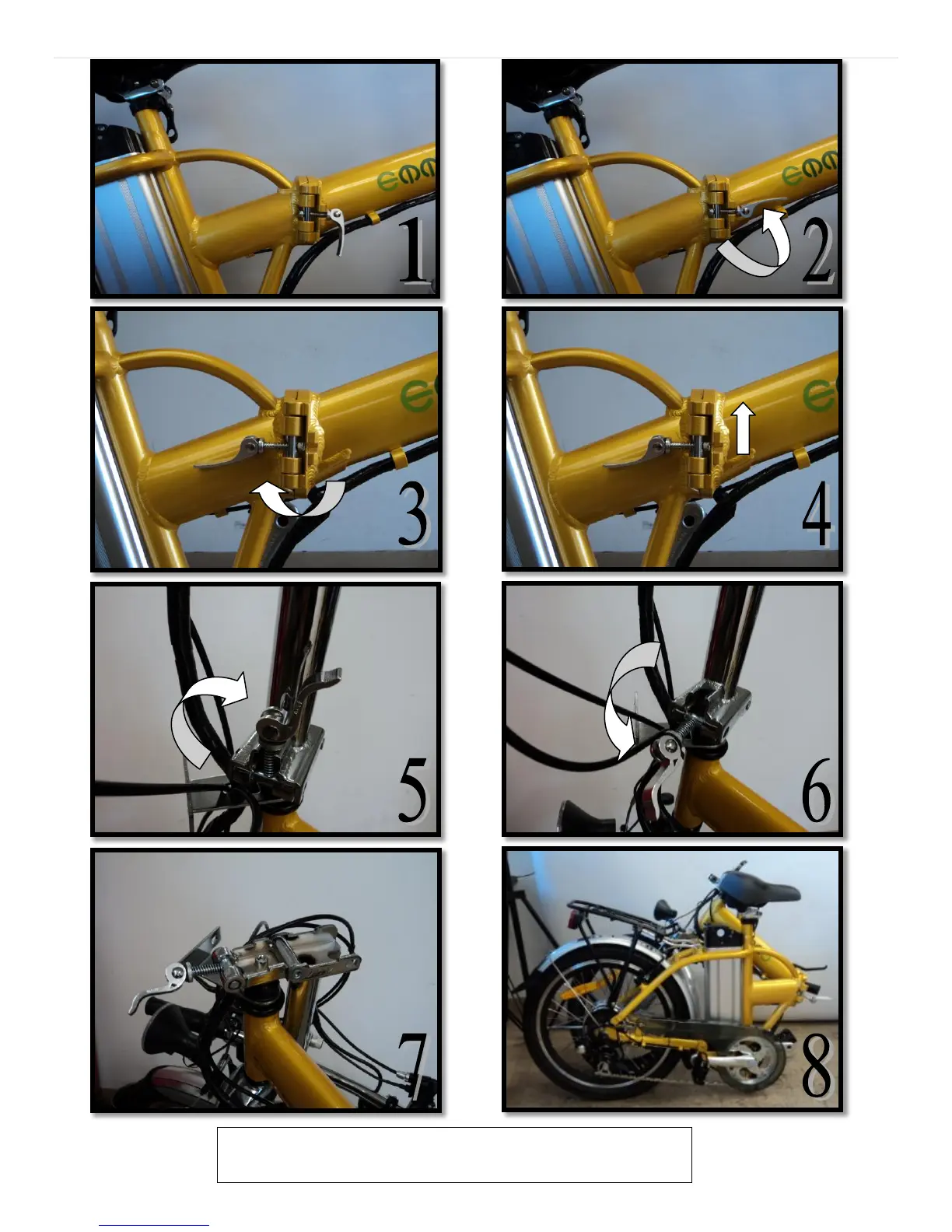 1
2
3
4
5
6
7
8