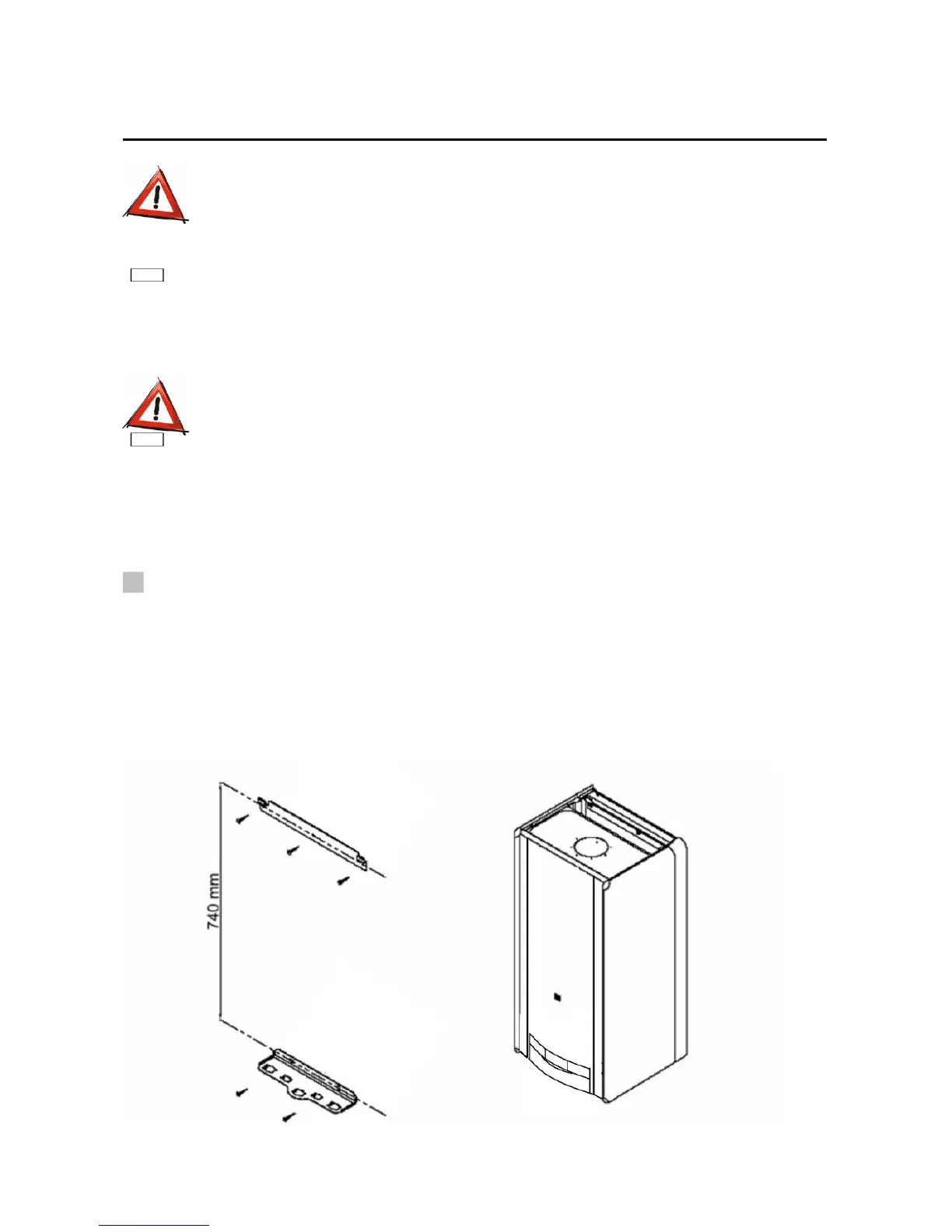 740 mm