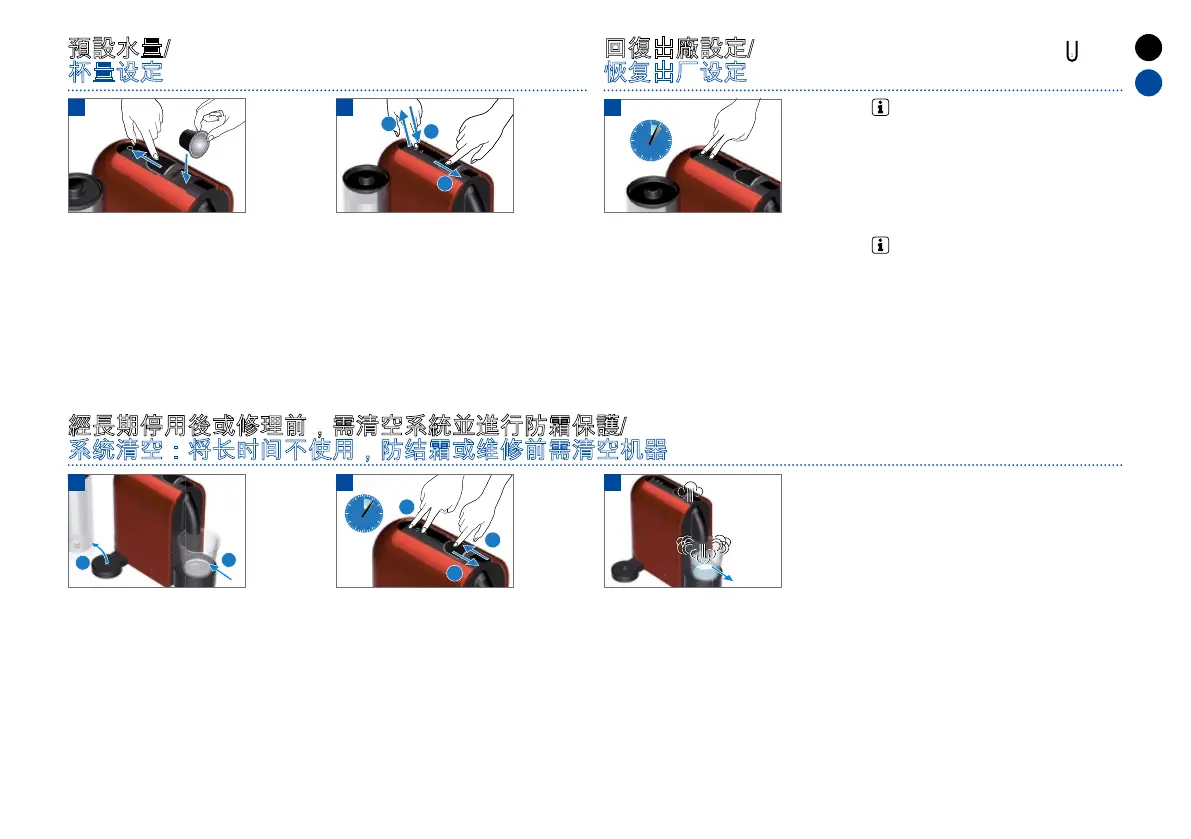 預設水量/
杯量设定

回復出廠設定/
恢复出厂设定

U

經長期停用後或修理前，需清空系統並進行防霜保護/
系统清空：将长时间不使用，防结霜或维修前需清空机器