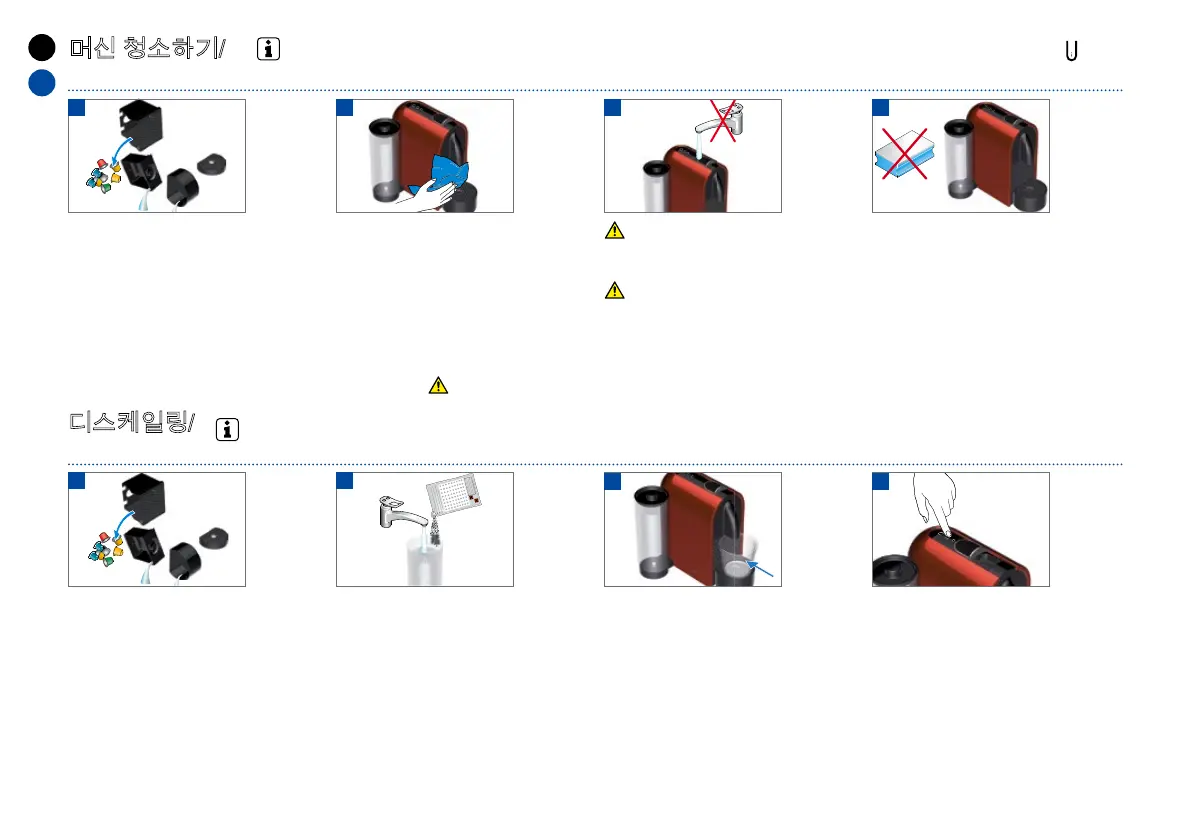 머신 청소하기/

U

디스케일링/