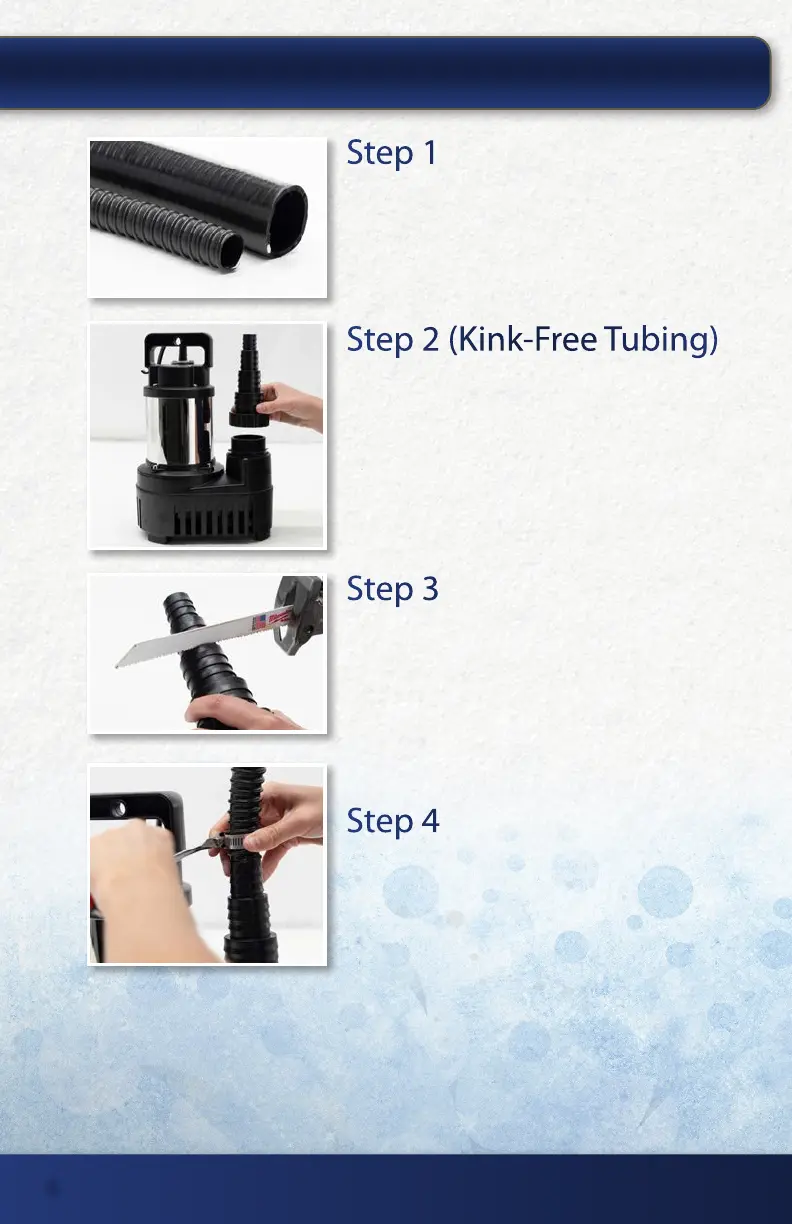 Step 1

Step 2 (Kink-Free Tubing)

Step 3

Step 4