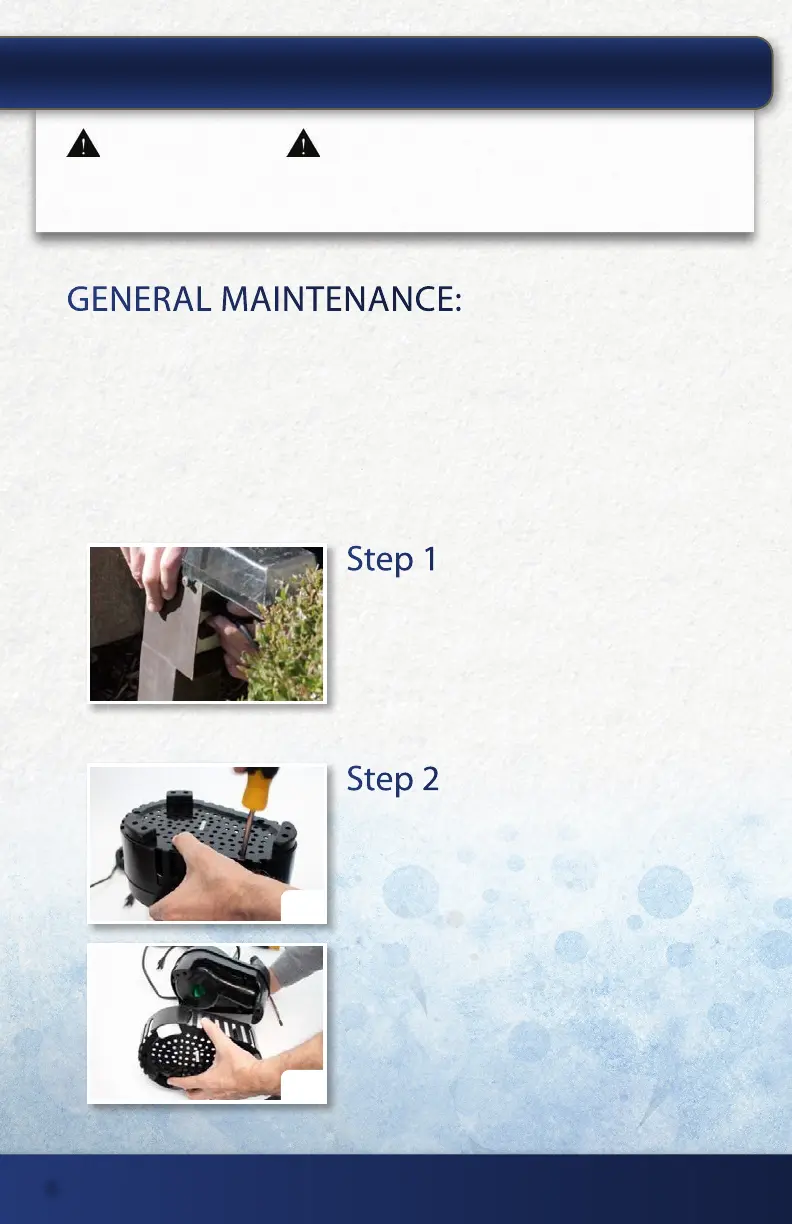 GENERAL MAINTENANCE:

Step 1

Step 2