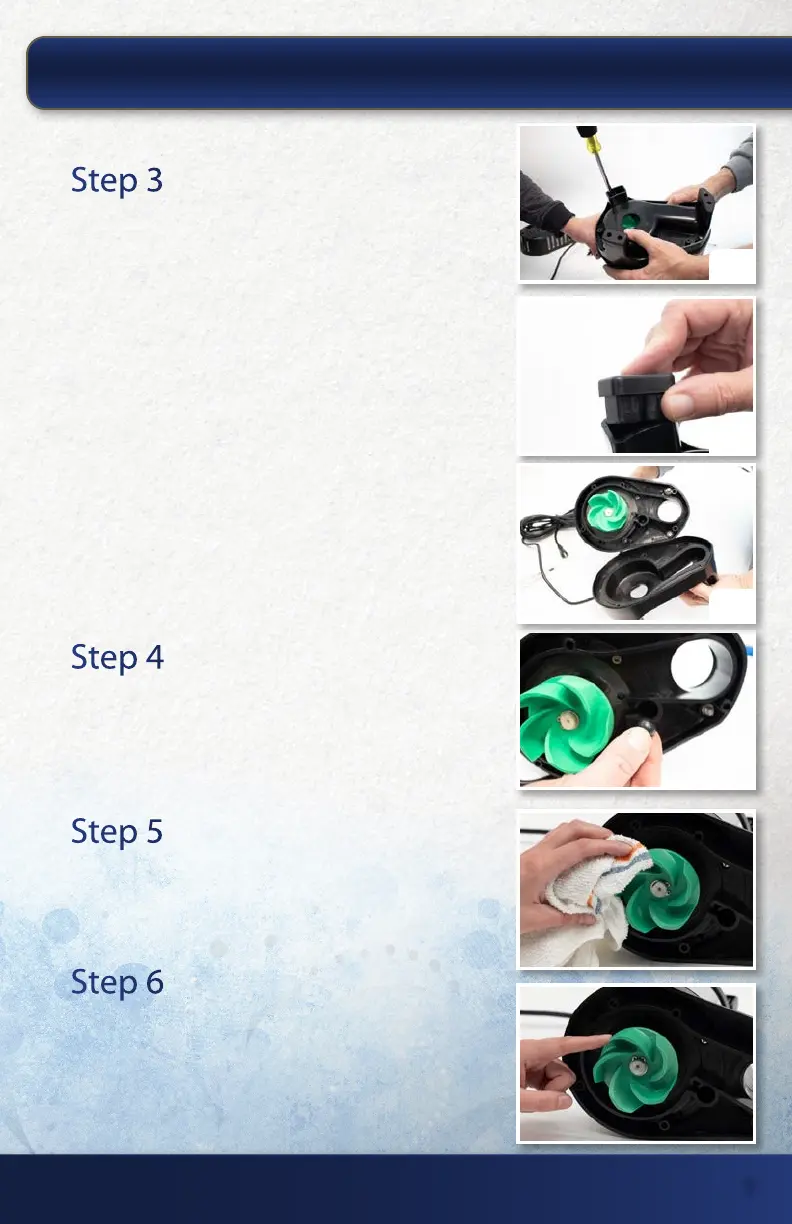 Step 3

Step 4

Step 5

Step 6