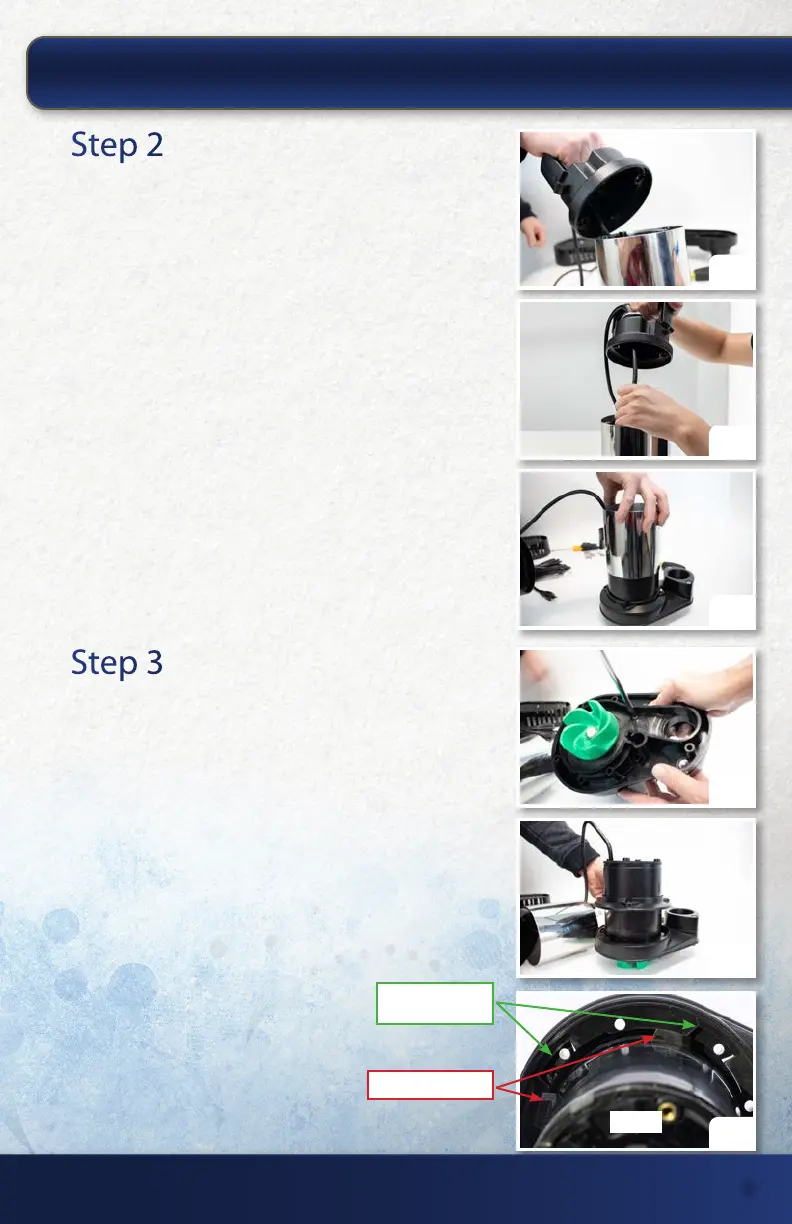 Step 2

Step 3