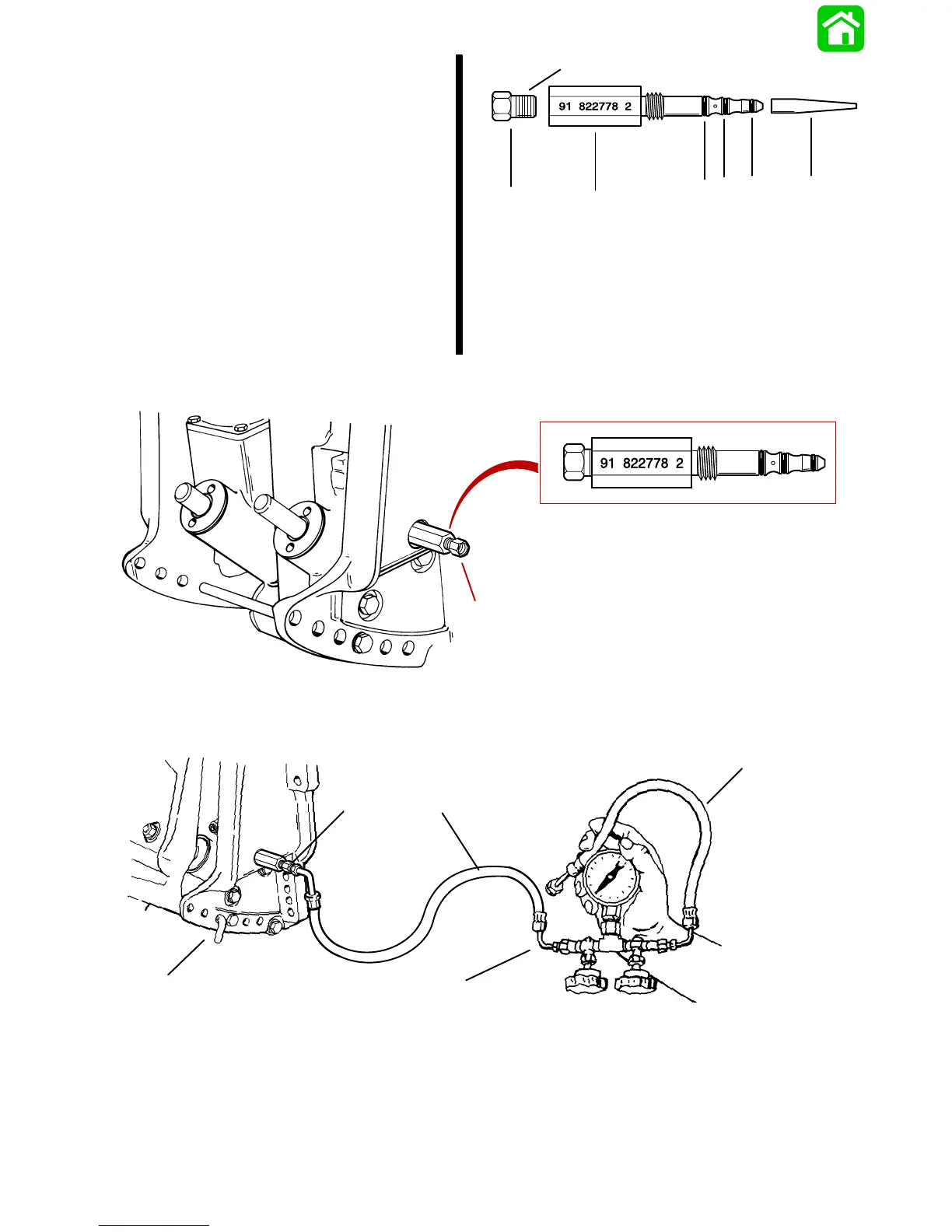 91 822778 2

91 822778 2