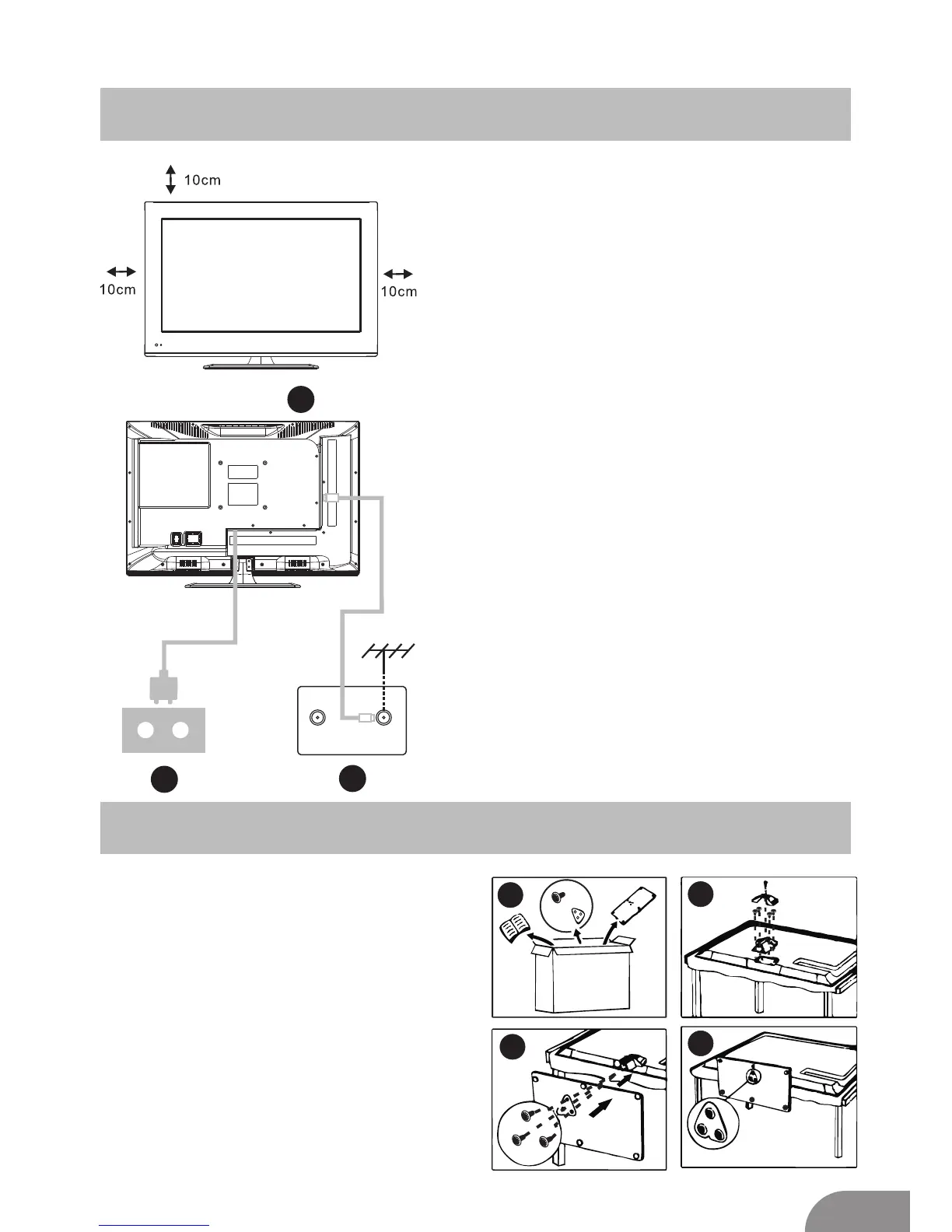 10cm

10cm

10cm