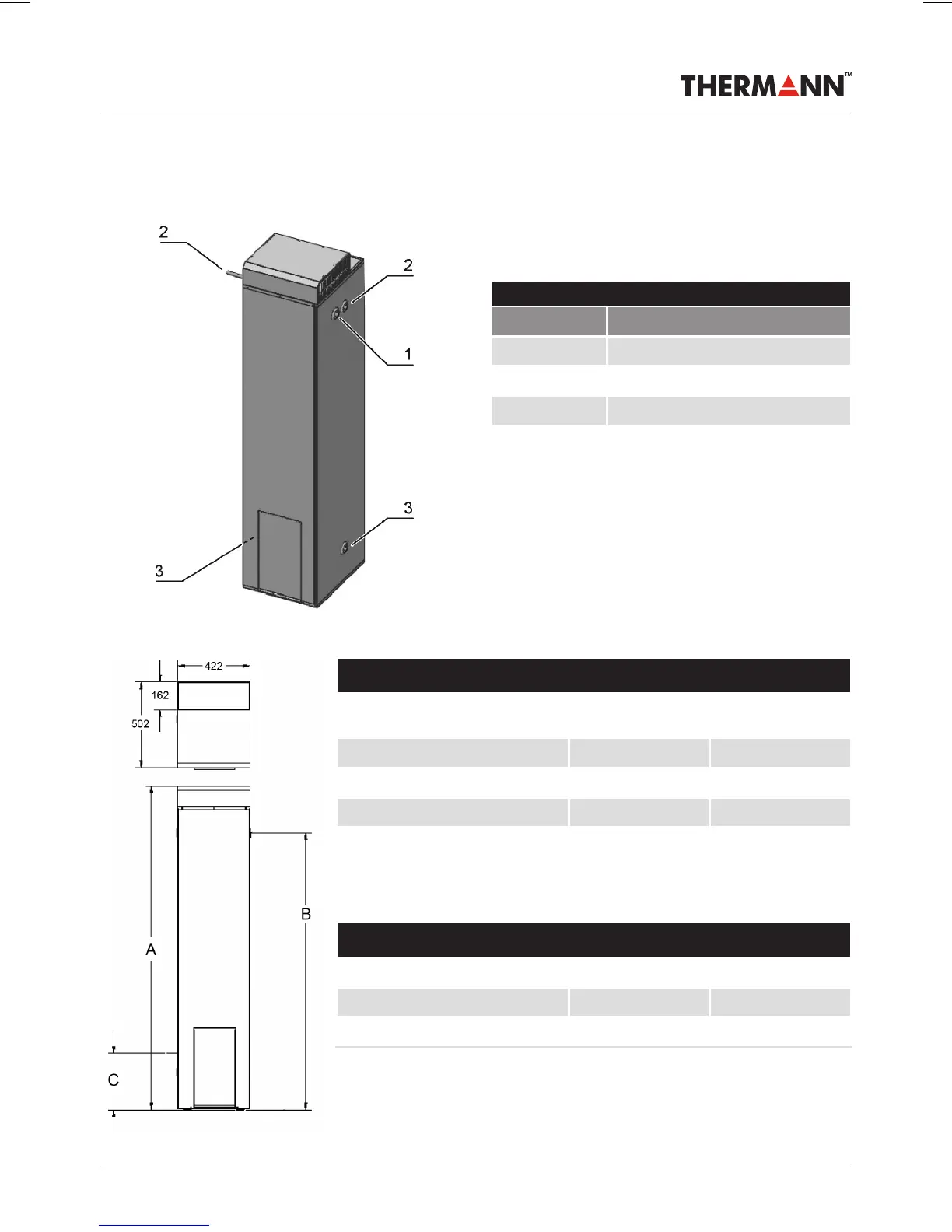 THERMANN™

2

2

1

3

3

422

162

502

A

B

C