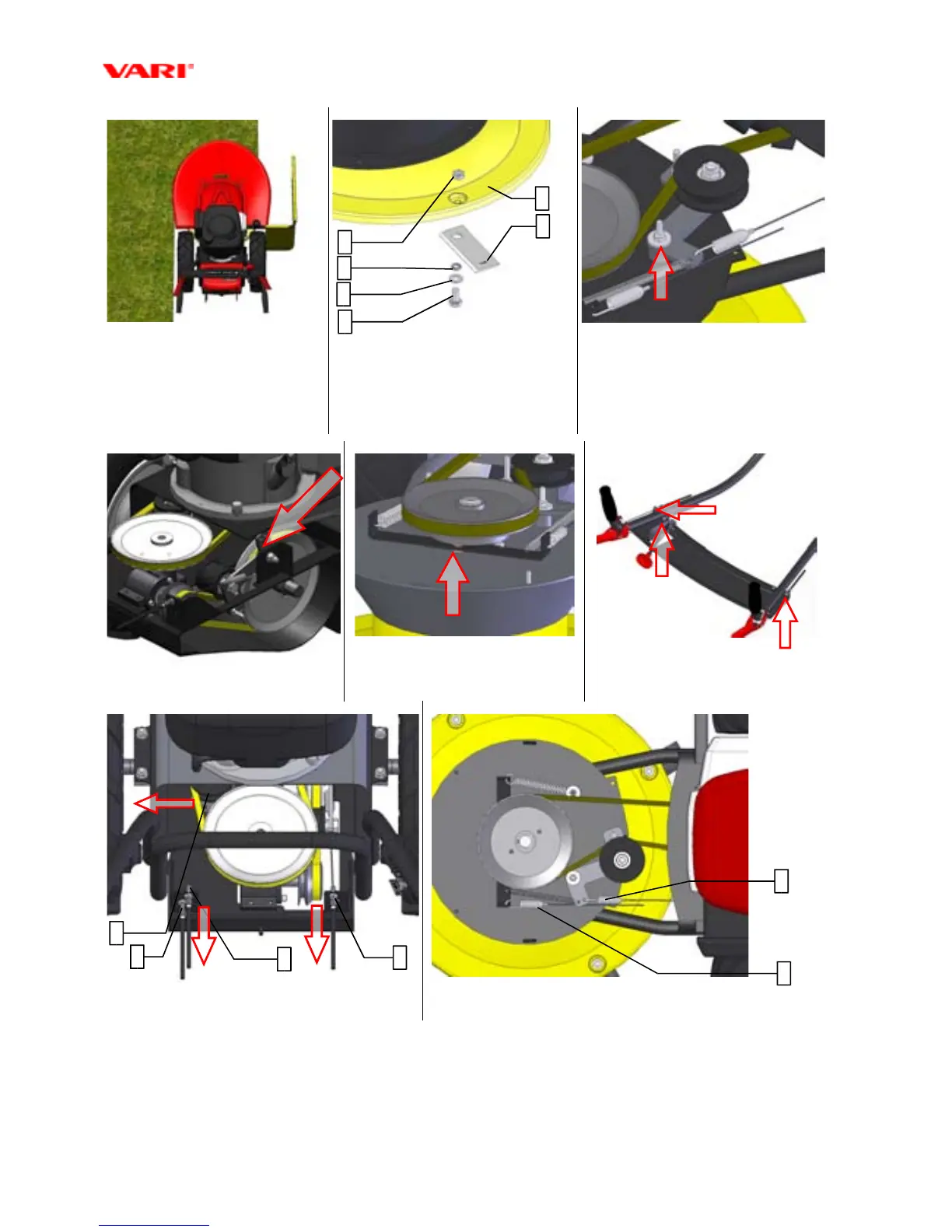 VARI