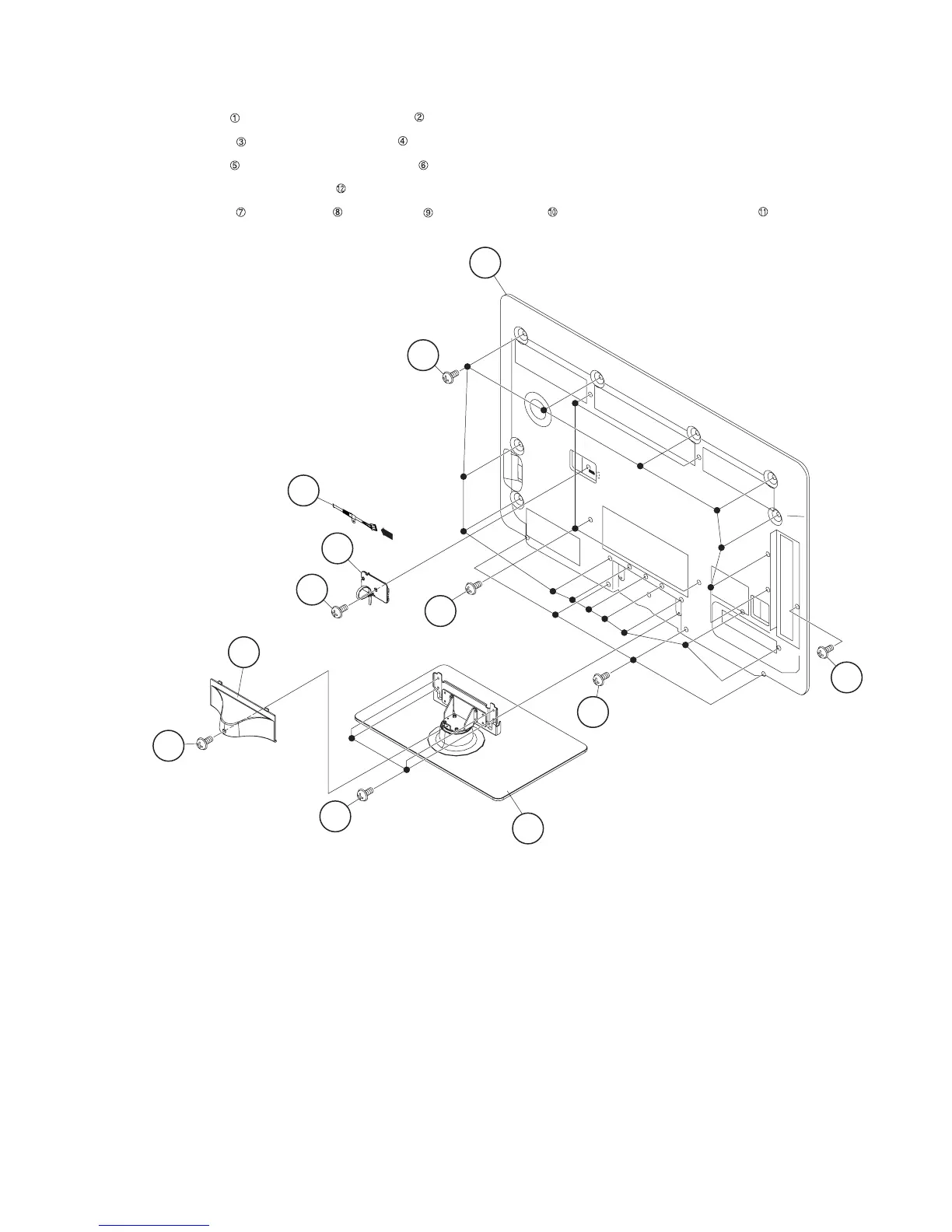 ① ②
③ ④
⑤ ⑥
⑫
⑦ ⑧ ⑨ ⑩ ⑪