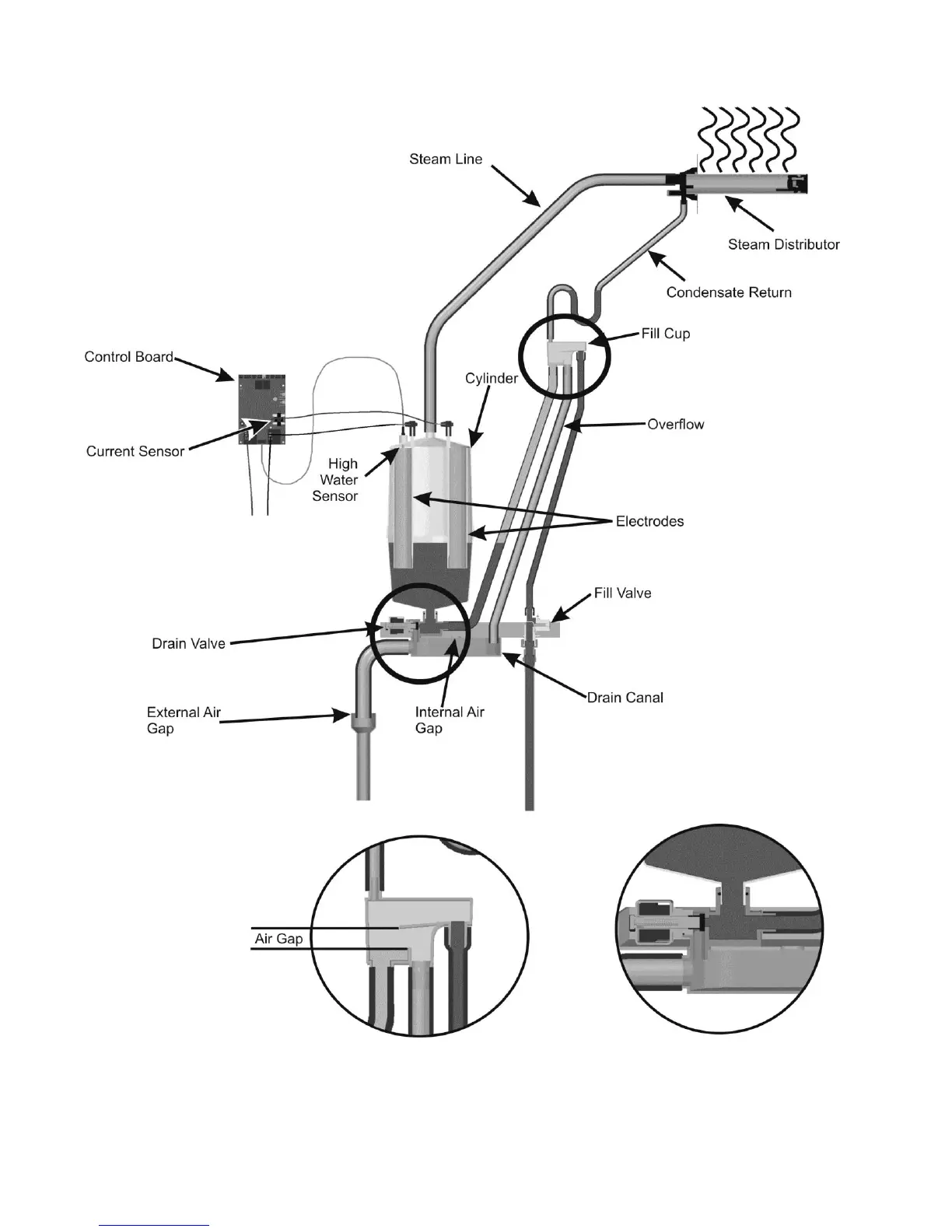 Steam Line

Steam Distributor

Condensate Return

Fill Cup

Control Board

Cylinder

Overflow

Current Sensor

High Water Sensor

Electrodes

Fill Valve

Drain Valve

Drain Canal

External Air Gap

Internal Air Gap

Air Gap