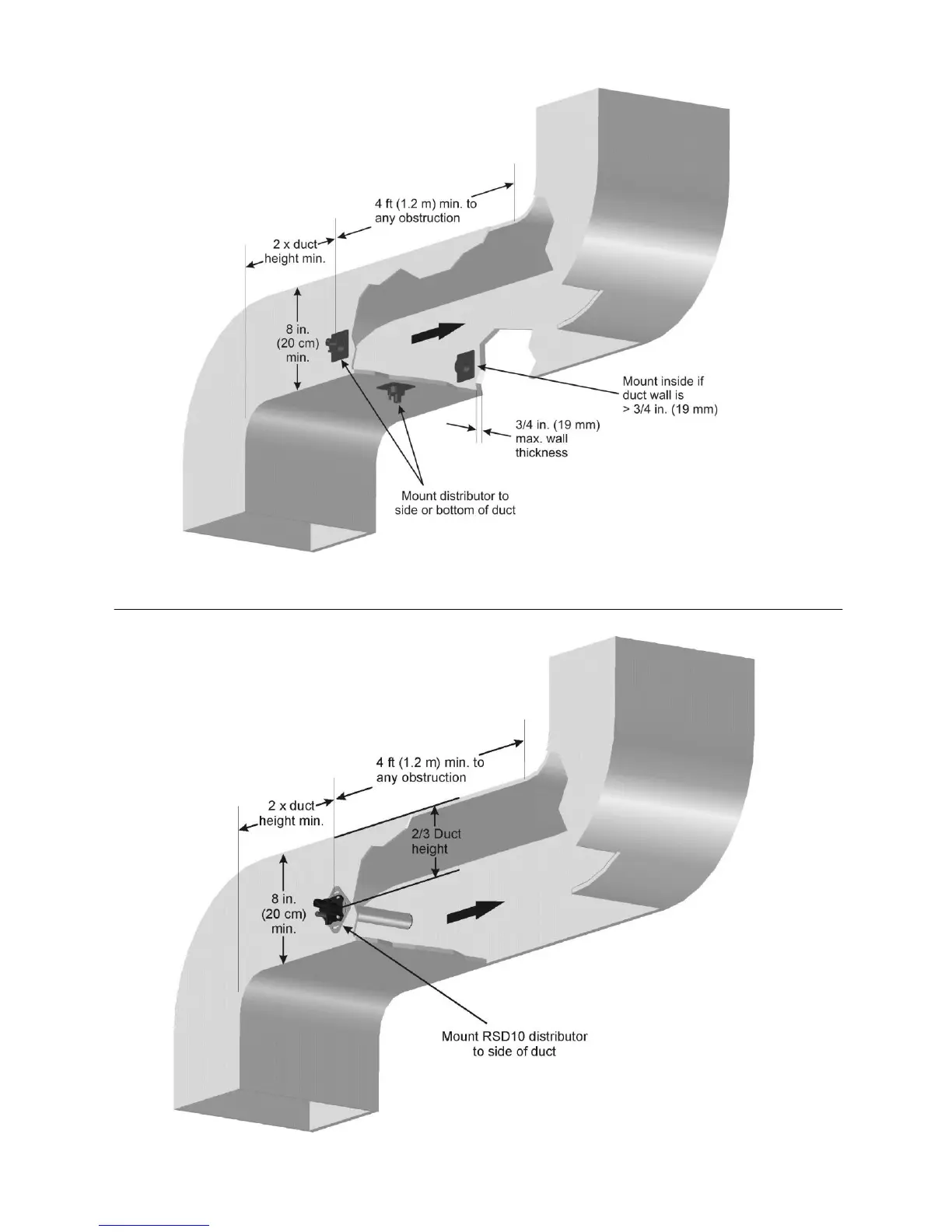 4 ft (1.2 m) min. to any obstruction

2 x duct height min.

8 in. (20 cm) min.

Mount inside if duct wall is > 3/4 in. (19 mm)

3/4 in. (19 mm) max. wall thickness

Mount distributor to side or bottom of duct

4 ft (1.2 m) min. to any obstruction

2 x duct height min.

2/3 Duct height

8 in. (20 cm) min.

Mount RSD10 distributor to side of duct