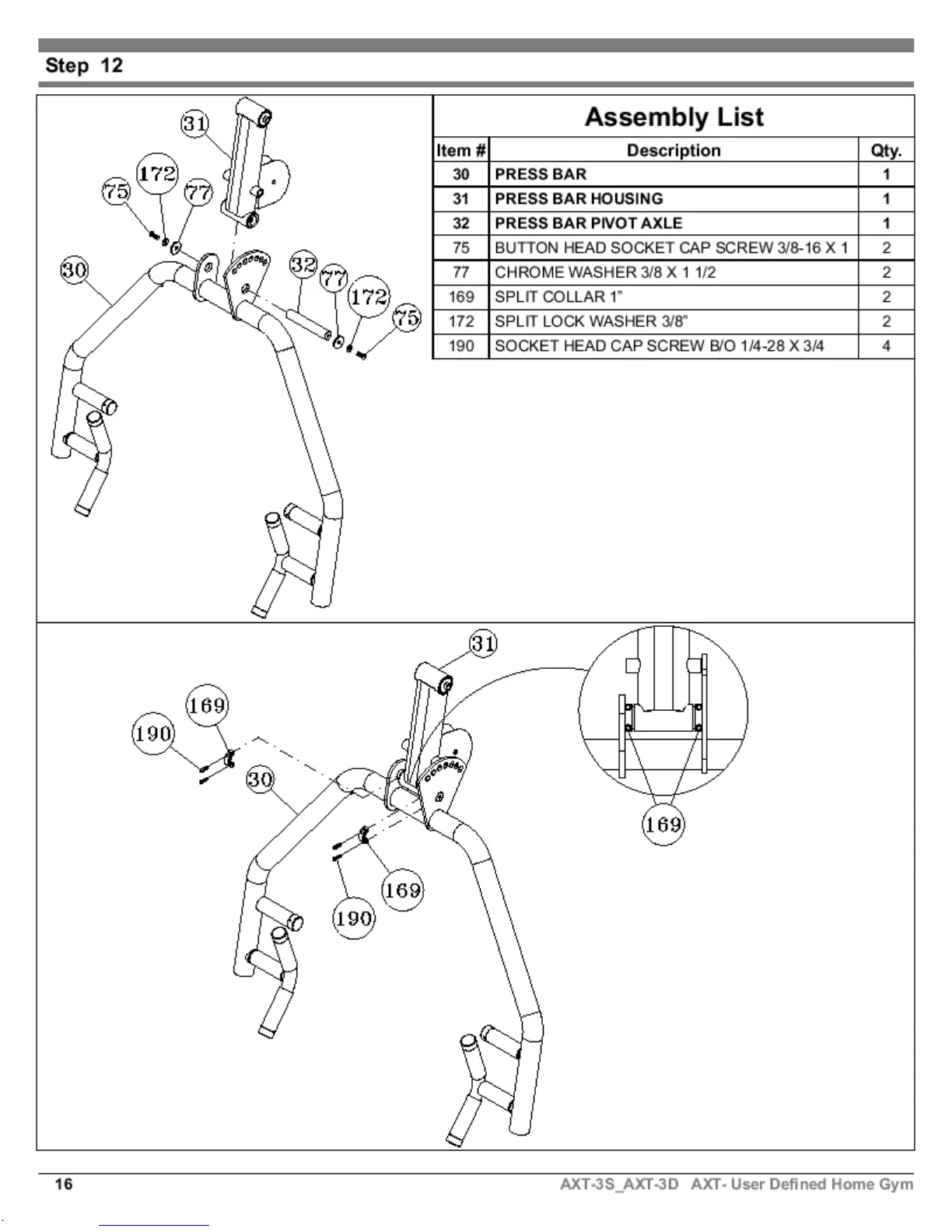 Step 12

31
172
75
77
30
32
77
172
75

Assembly List

| Item # | Description | Qty. |
|---|---|---|
| 30 | PRESS BAR | 1 |
| 31 | PRESS BAR HOUSING | 1 |
| 32 | PRESS BAR PIVOT AXLE | 1 |
| 75 | BUTTON HEAD SOCKET CAP SCREW 3/8-16 X 1 | 2 |
| 77 | CHROME WASHER 3/8 X 1 1/2 | 2 |
| 169 | SPLIT COLLAR 1" | 2 |
| 172 | SPLIT LOCK WASHER 3/8" | 2 |
| 190 | SOCKET HEAD CAP SCREW B/O 1/4-28 X 3/4 | 4 |

31
169
190
30
169
190
169

16 AXT-3S_AXT-3D AXT- User Defined Home Gym