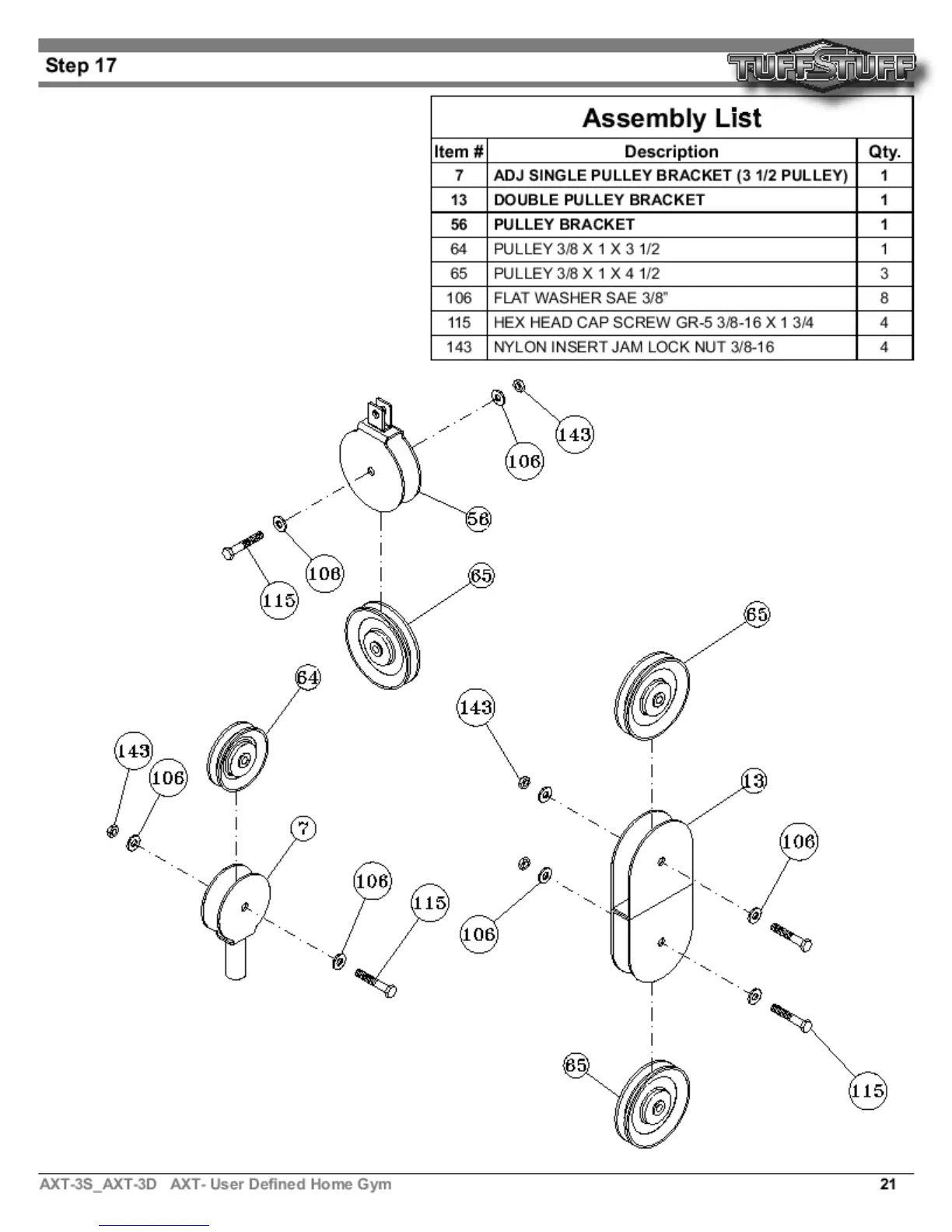 Step 17

TUFFSTUFF

Assembly List

| Item # | Description | Qty. |
|---|---|---|
| 7 | ADJ SINGLE PULLEY BRACKET (3 1/2 PULLEY) | 1 |
| 13 | DOUBLE PULLEY BRACKET | 1 |
| 56 | PULLEY BRACKET | 1 |
| 64 | PULLEY 3/8 X 1 X 3 1/2 | 1 |
| 65 | PULLEY 3/8 X 1 X 4 1/2 | 3 |
| 106 | FLAT WASHER SAE 3/8" | 8 |
| 115 | HEX HEAD CAP SCREW GR-5 3/8-16 X 1 3/4 | 4 |
| 143 | NYLON INSERT JAM LOCK NUT 3/8-16 | 4 |

143
106
56
106
115
65
65
64
143
143
106
13
7
106
106
115
106
65
115

AXT-3S_AXT-3D AXT- User Defined Home Gym

21