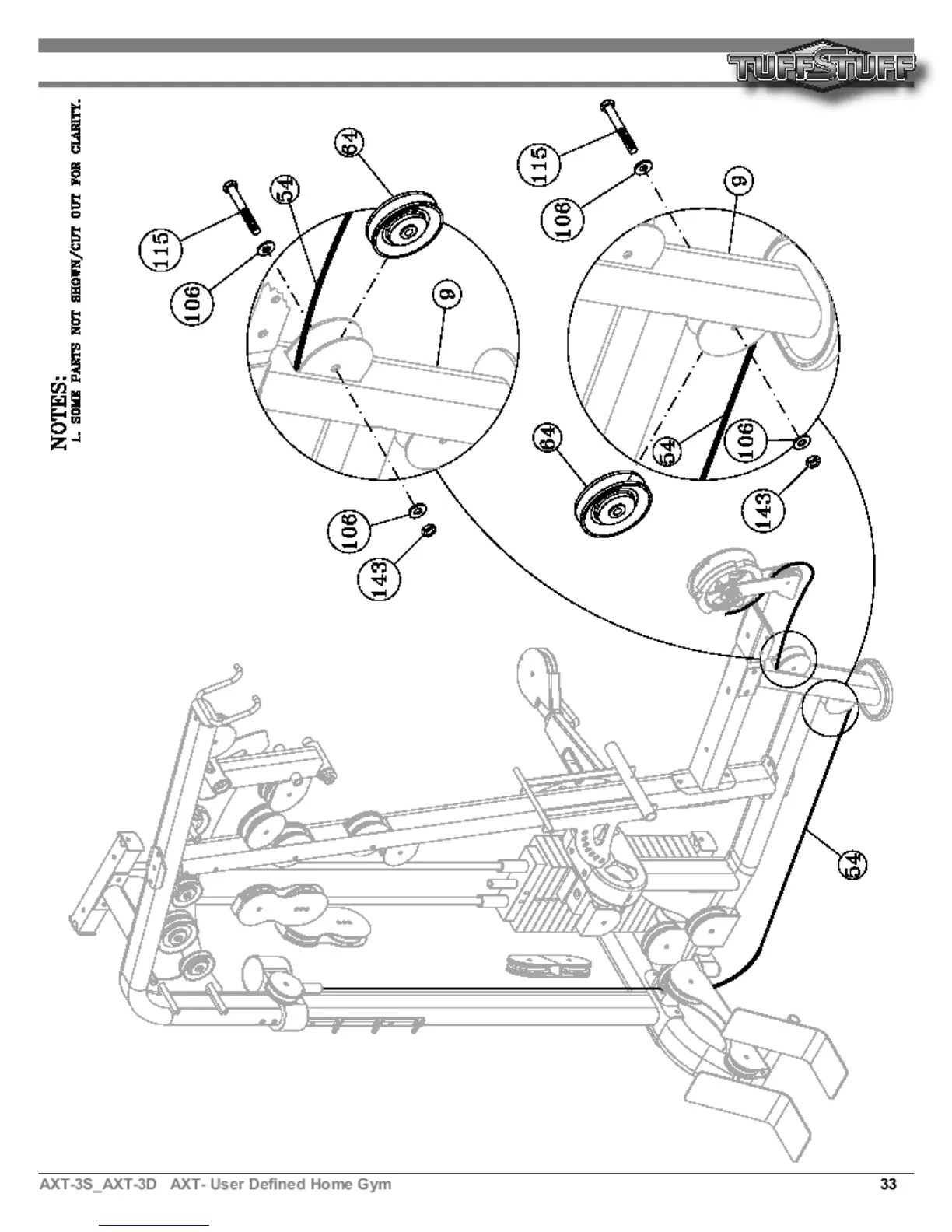 TUFFSTUFF

NOTES:
1. SOME PARTS NOT SHOWN/CUT OUT FOR CLARITY.

115
106
54
64
9
106
143

115
106
9
64
54
106
143

54

AXT-3S_AXT-3D AXT- User Defined Home Gym

33