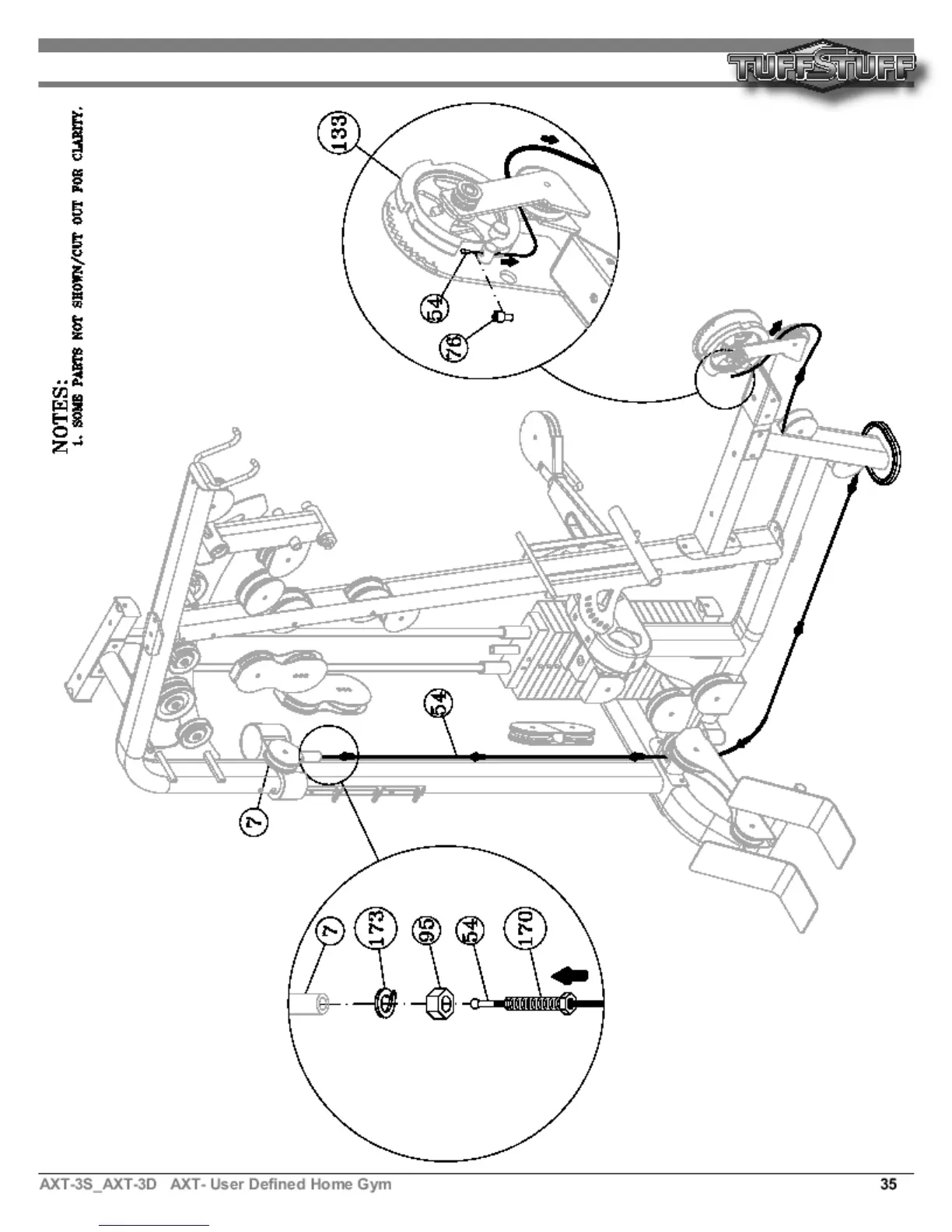 TUFFSTUFF

NOTES:
1. SOME PARTS NOT SHOWN/CUT OUT FOR CLARITY.

133

54

76

54

7

7

173

95

54

170

AXT-3S_AXT-3D AXT- User Defined Home Gym

35