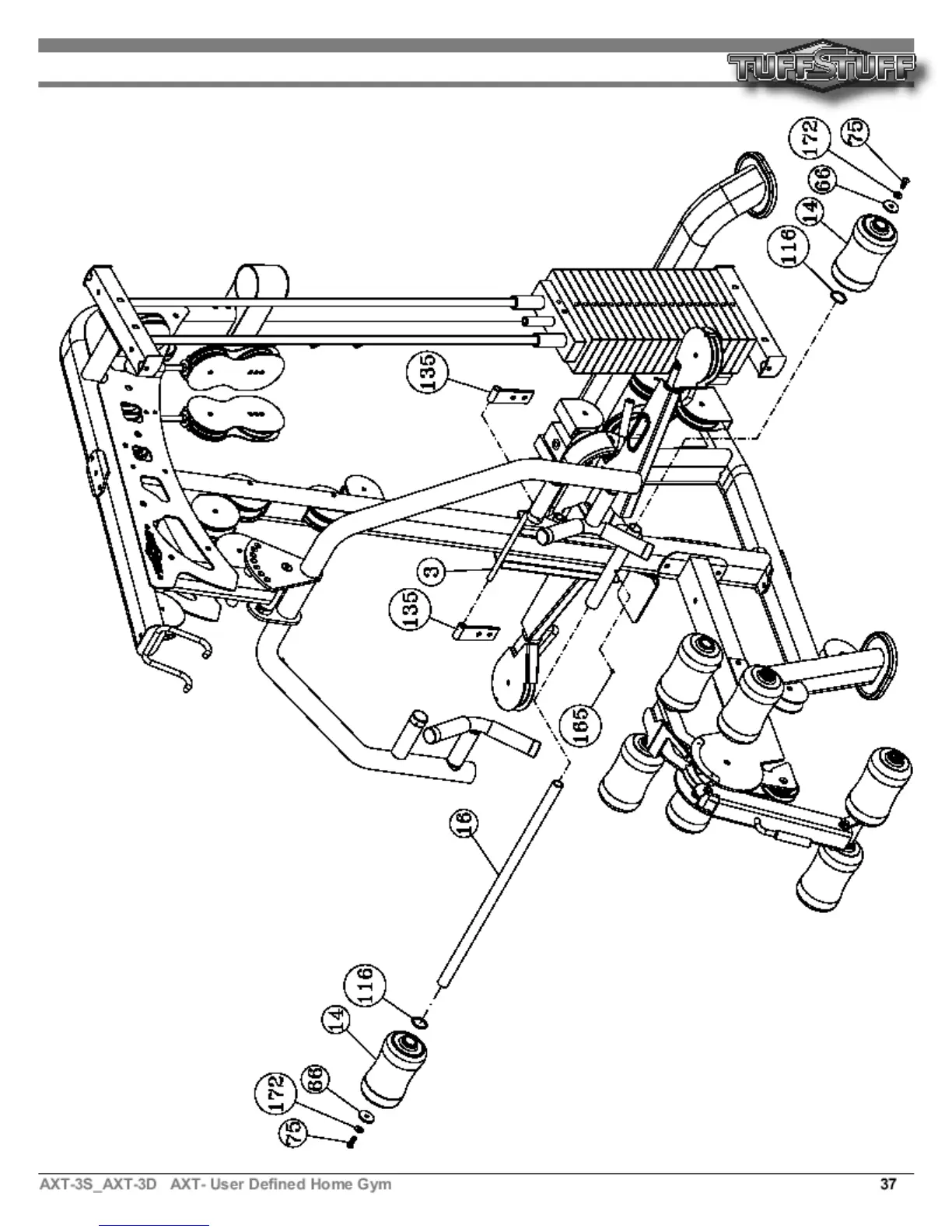 TUFFSTUFF

172
75
66
14
116
135
3
135
165
16
116
14
172
66
75

AXT-3S_AXT-3D AXT- User Defined Home Gym 37