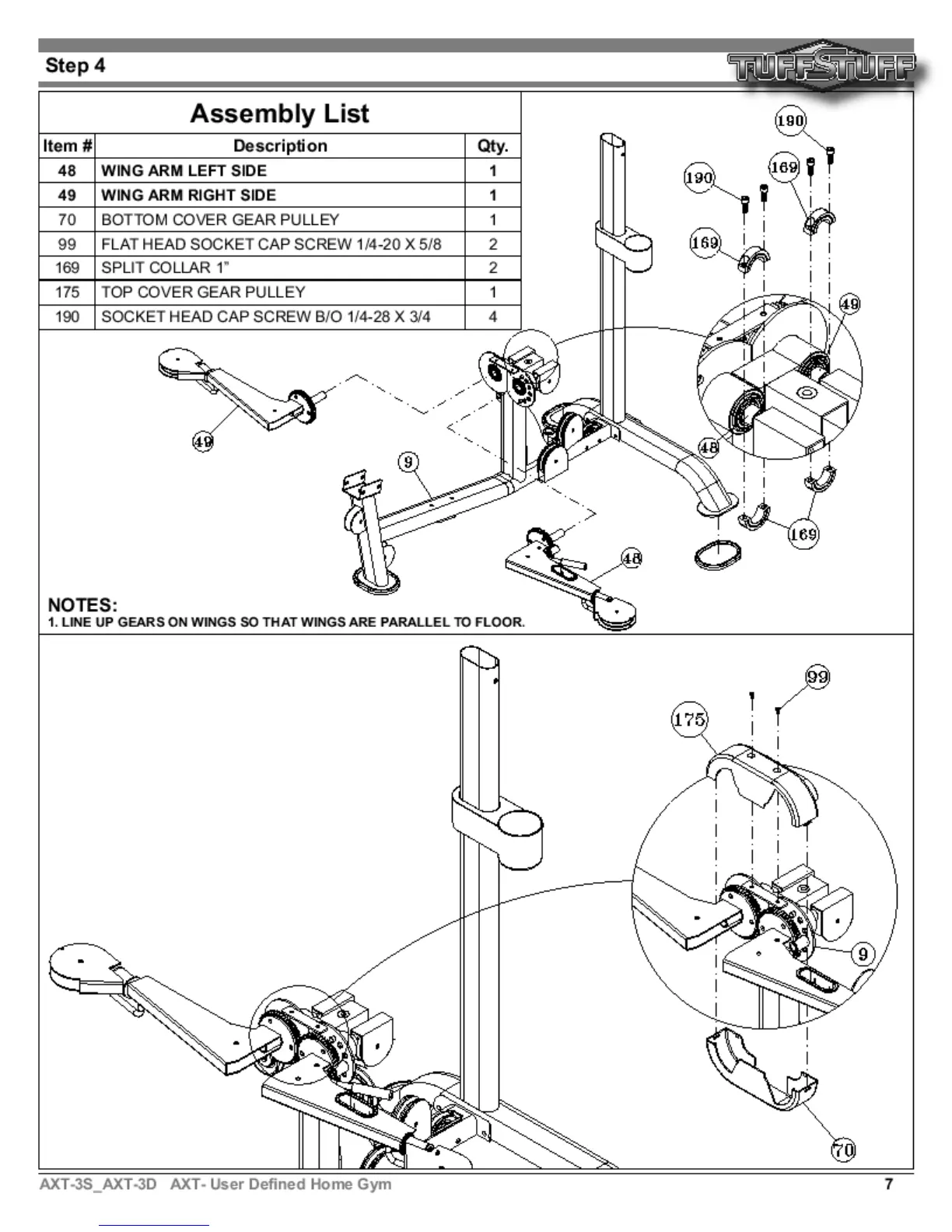 Step 4

TUFFSTUFF

Assembly List

| Item # | Description | Qty. |
|---|---|---|
| 48 | WING ARM LEFT SIDE | 1 |
| 49 | WING ARM RIGHT SIDE | 1 |
| 70 | BOTTOM COVER GEAR PULLEY | 1 |
| 99 | FLAT HEAD SOCKET CAP SCREW 1/4-20 X 5/8 | 2 |
| 169 | SPLIT COLLAR 1" | 2 |
| 175 | TOP COVER GEAR PULLEY | 1 |
| 190 | SOCKET HEAD CAP SCREW B/O 1/4-28 X 3/4 | 4 |

190
190
169
169
49
49
9
48
169
48

NOTES:
1. LINE UP GEARS ON WINGS SO THAT WINGS ARE PARALLEL TO FLOOR.

99
175
9
70

AXT-3S_AXT-3D AXT- User Defined Home Gym 7