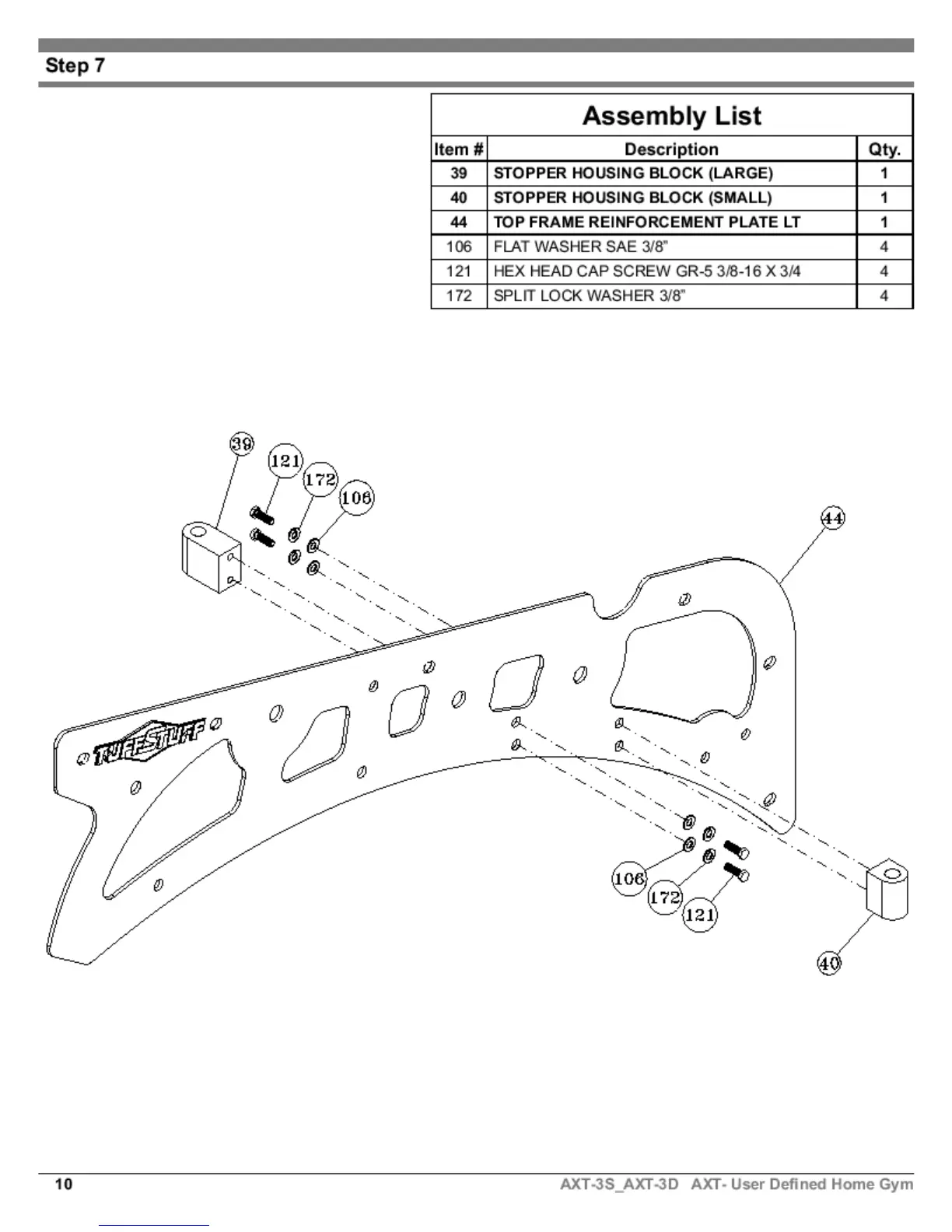 Step 7

Assembly List

| Item # | Description | Qty. |
|---|---|---|
| 39 | STOPPER HOUSING BLOCK (LARGE) | 1 |
| 40 | STOPPER HOUSING BLOCK (SMALL) | 1 |
| 44 | TOP FRAME REINFORCEMENT PLATE LT | 1 |
| 106 | FLAT WASHER SAE 3/8” | 4 |
| 121 | HEX HEAD CAP SCREW GR-5 3/8-16 X 3/4 | 4 |
| 172 | SPLIT LOCK WASHER 3/8” | 4 |

39
121
172
106
44
TUFFSTUFF
106
172
121
40

10 AXT-3S_AXT-3D AXT- User Defined Home Gym