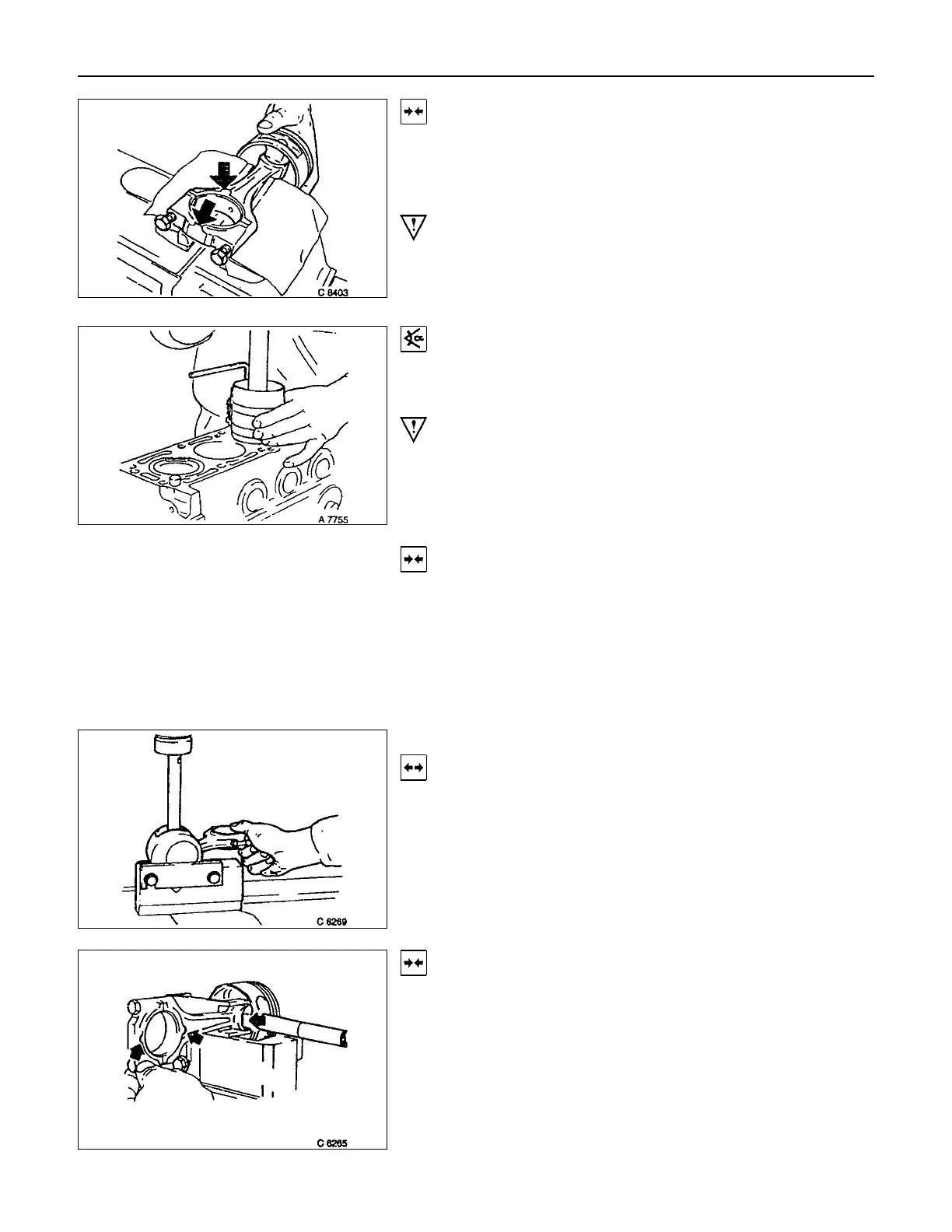 C 8403

A 7755

C 6269

C 6265