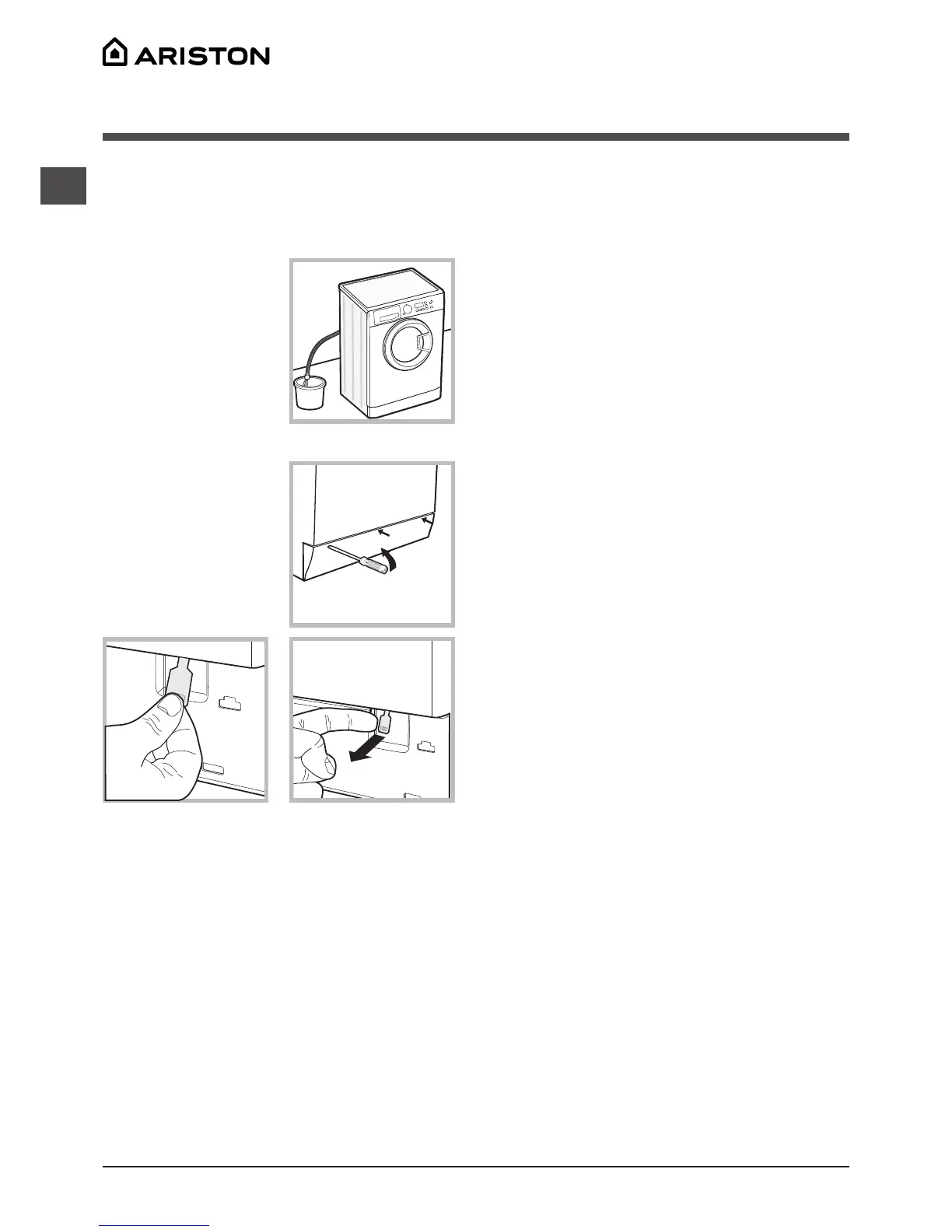 ARISTON