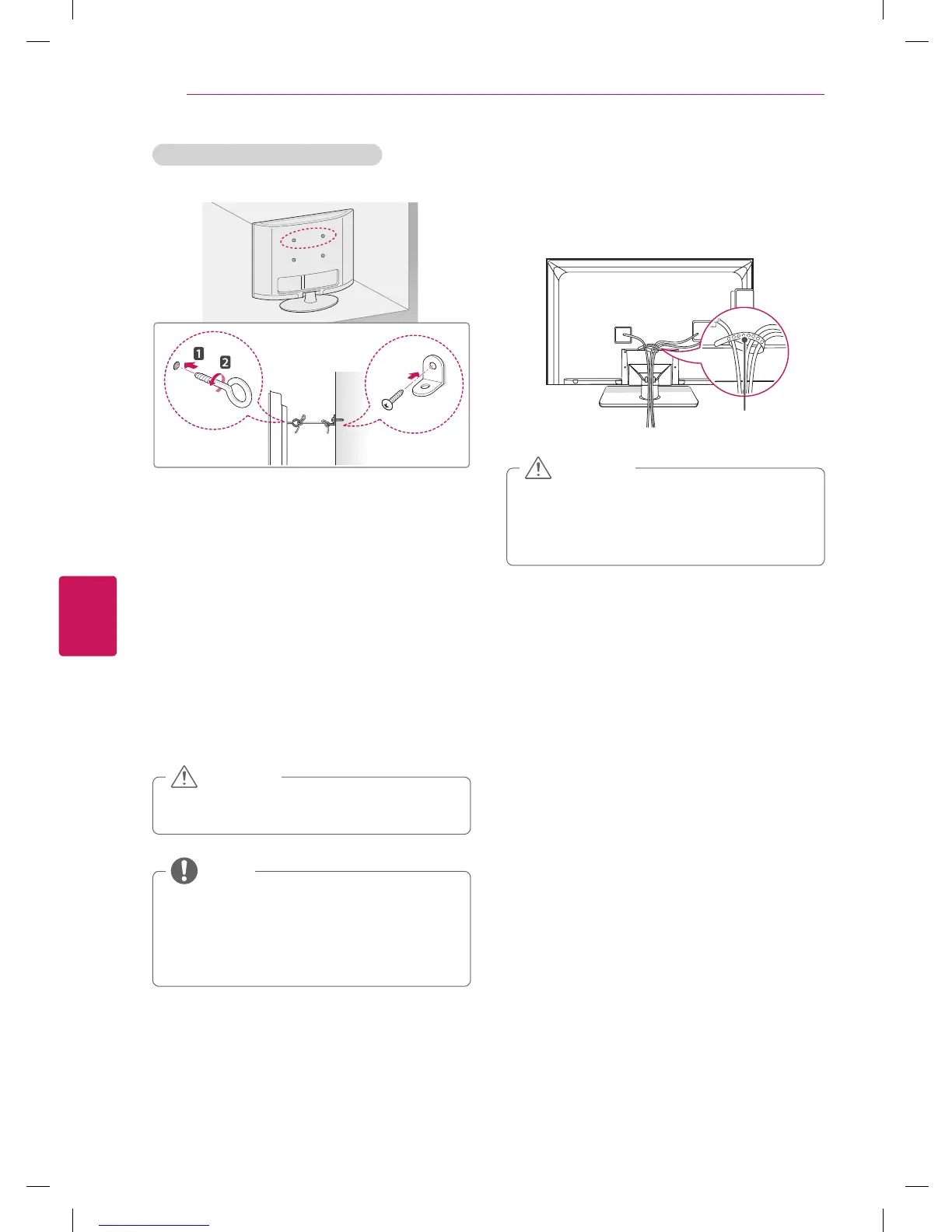 1

2