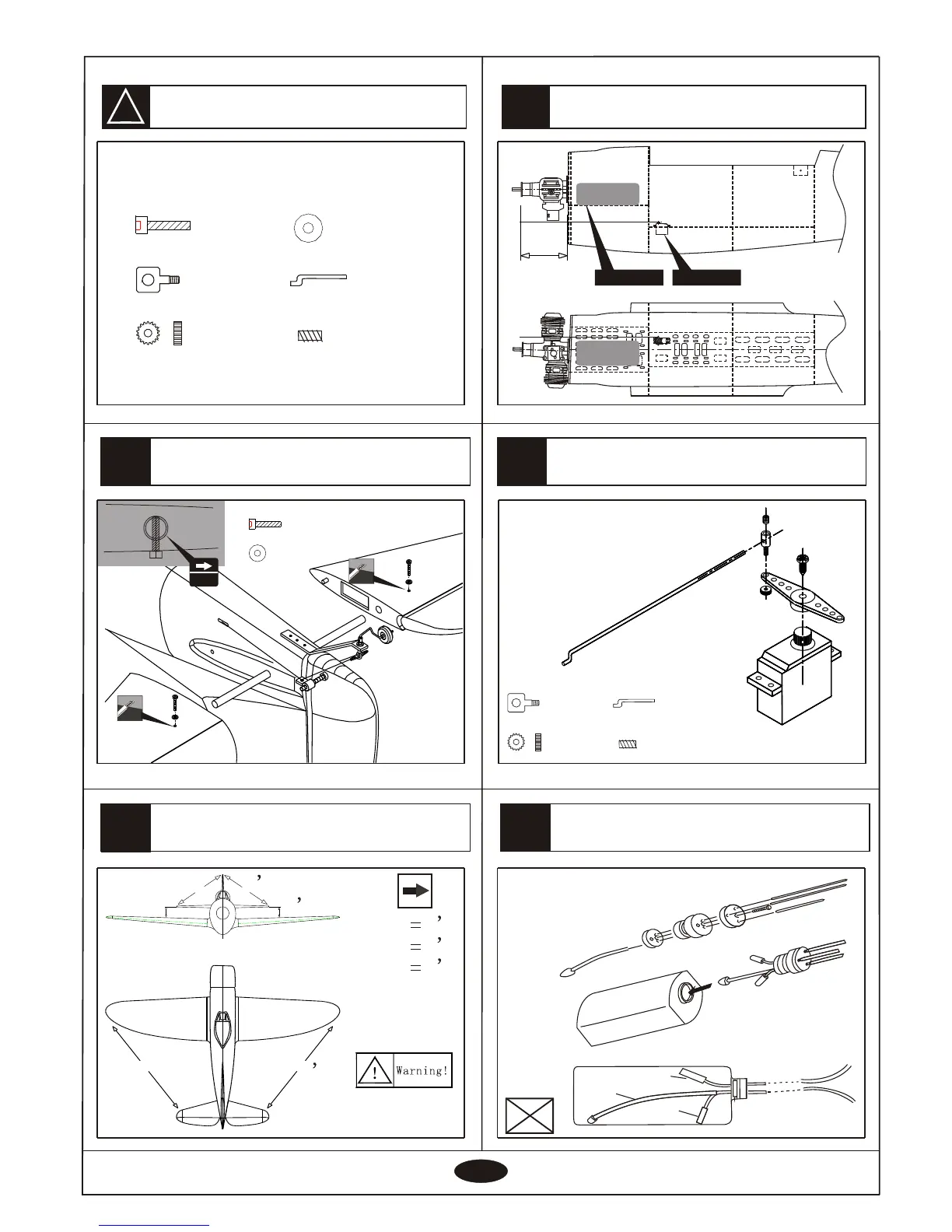 Warning!