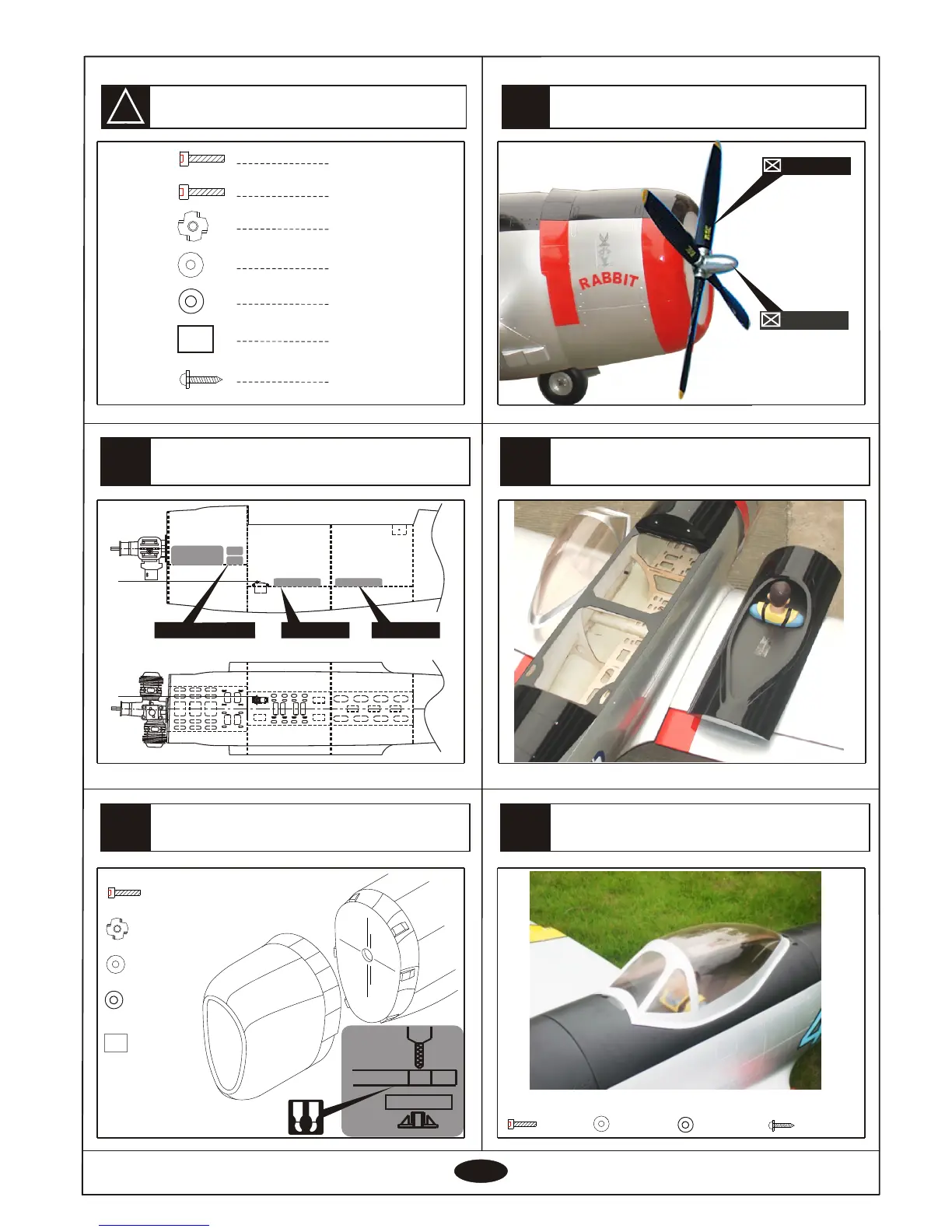 RABBIT