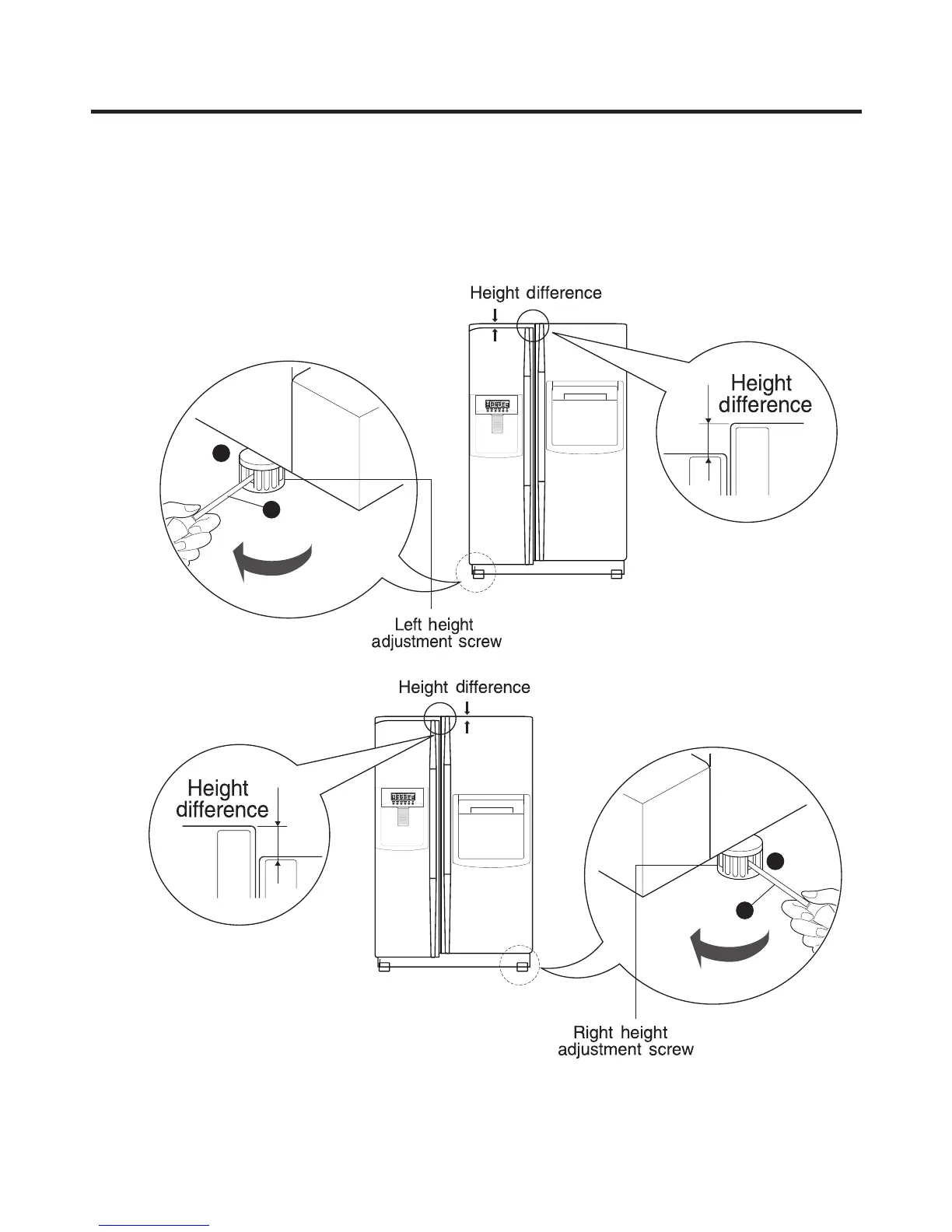 Height difference

Height difference

Left height adjustment screw

Height difference

Height difference

Right height adjustment screw