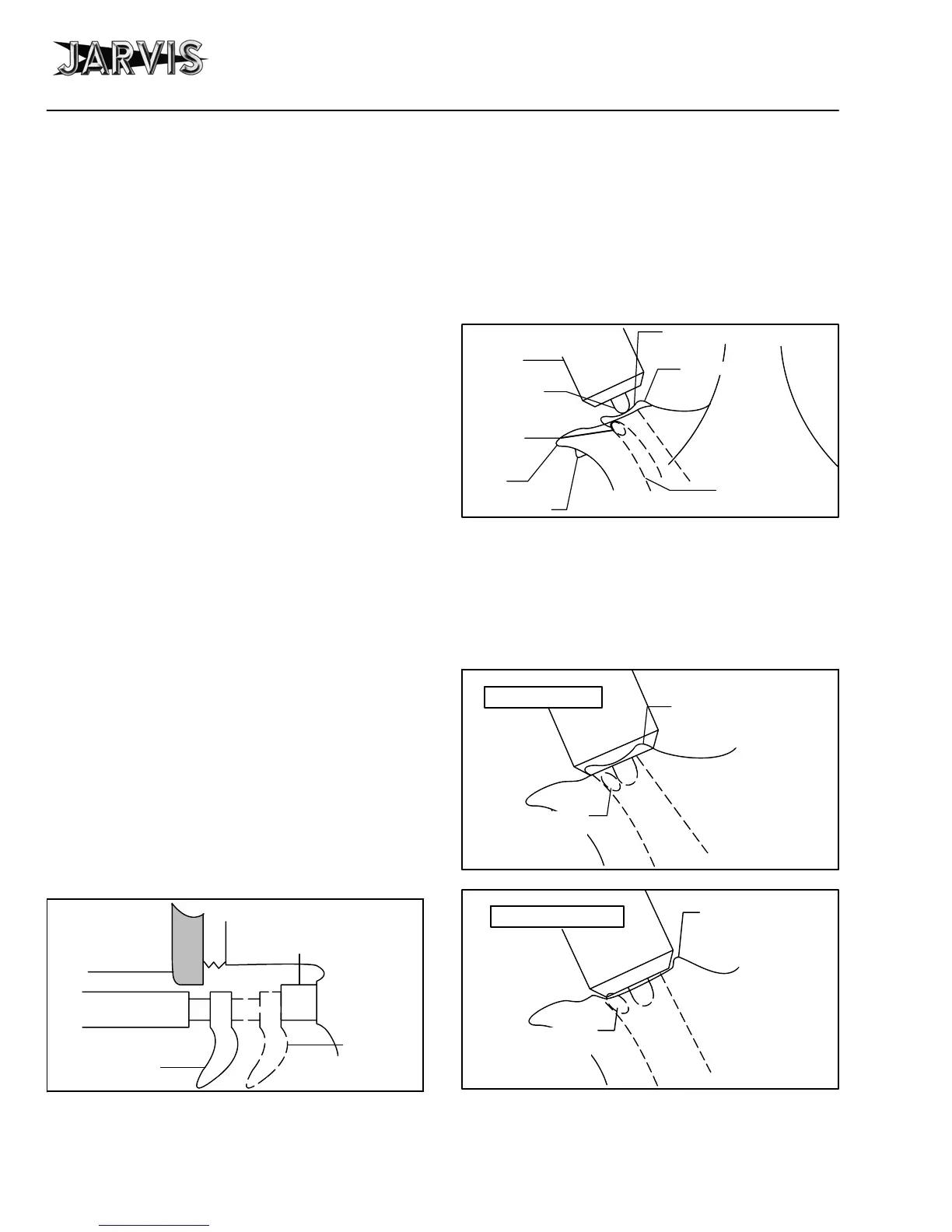 JARVIS