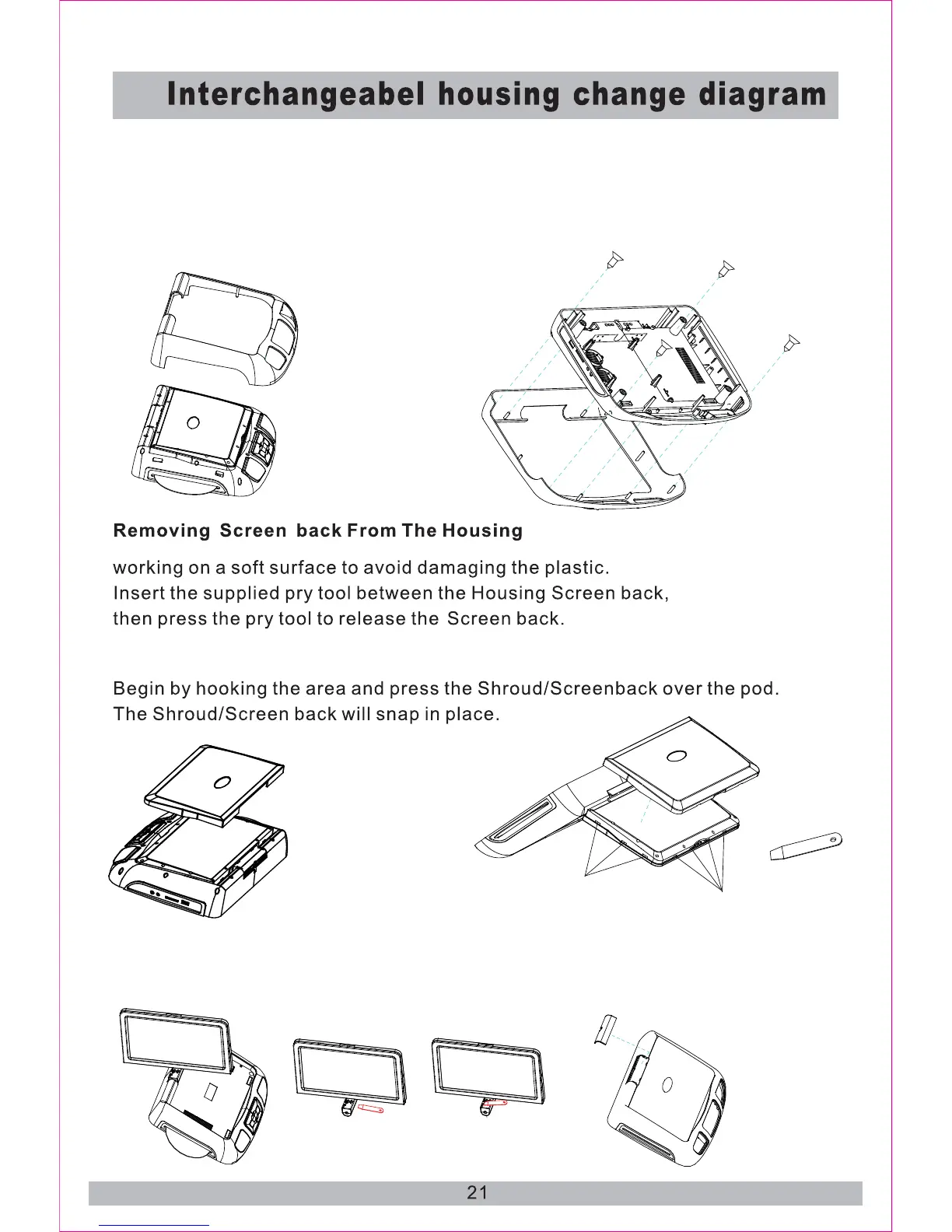 Interchangeabel housing change diagram

Removing Screen back From The Housing

working on a soft surface to avoid damaging the plastic.
Insert the supplied pry tool between the Housing Screen back,
then press the pry tool to release the Screen back.

Begin by hooking the area and press the Shroud/Screenback over the pod.
The Shroud/Screen back will snap in place.

21