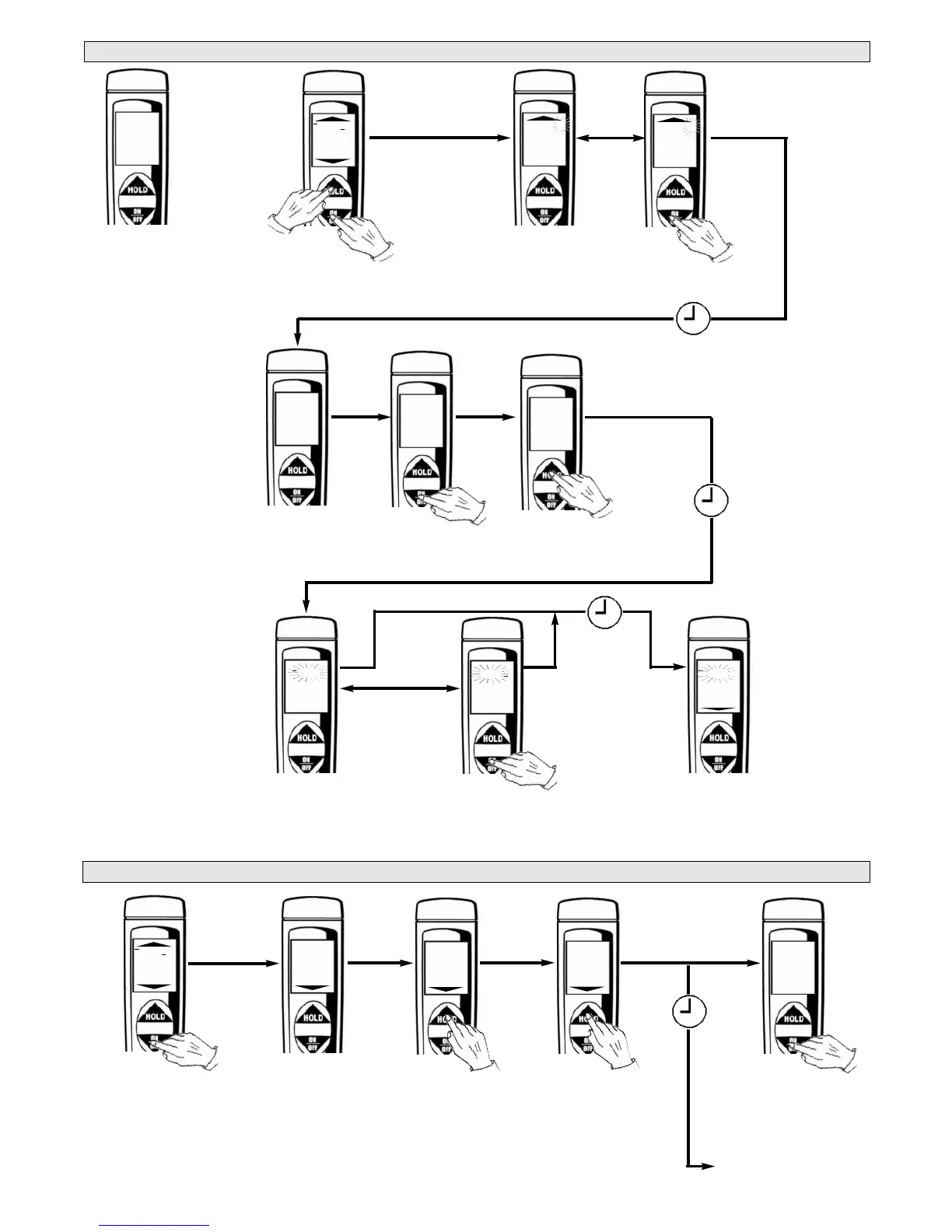 HOLD
ON
OFF
HOLD
ON
OFF
HOLD
ON
OFF
HOLD
ON
OFF
HOLD
ON
OFF
HOLD
ON
OFF
HOLD
ON
OFF
HOLD
ON
OFF
HOLD
ON
OFF
HOLD
ON
OFF
HOLD
ON
OFF
HOLD
ON
OFF
HOLD
ON
OFF
HOLD
ON
OFF
HOLD
ON
OFF