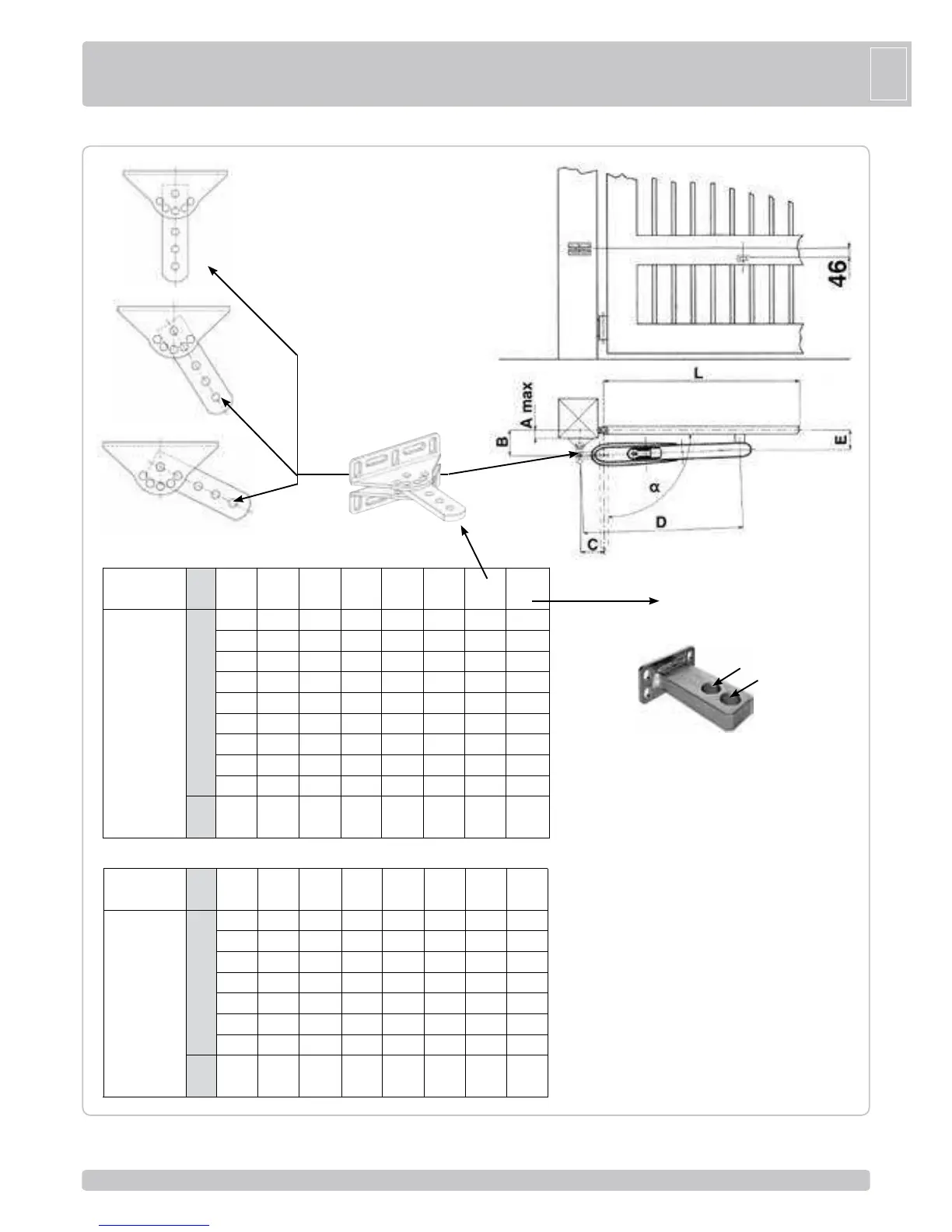 46

L

A max

B

E

α

D

C