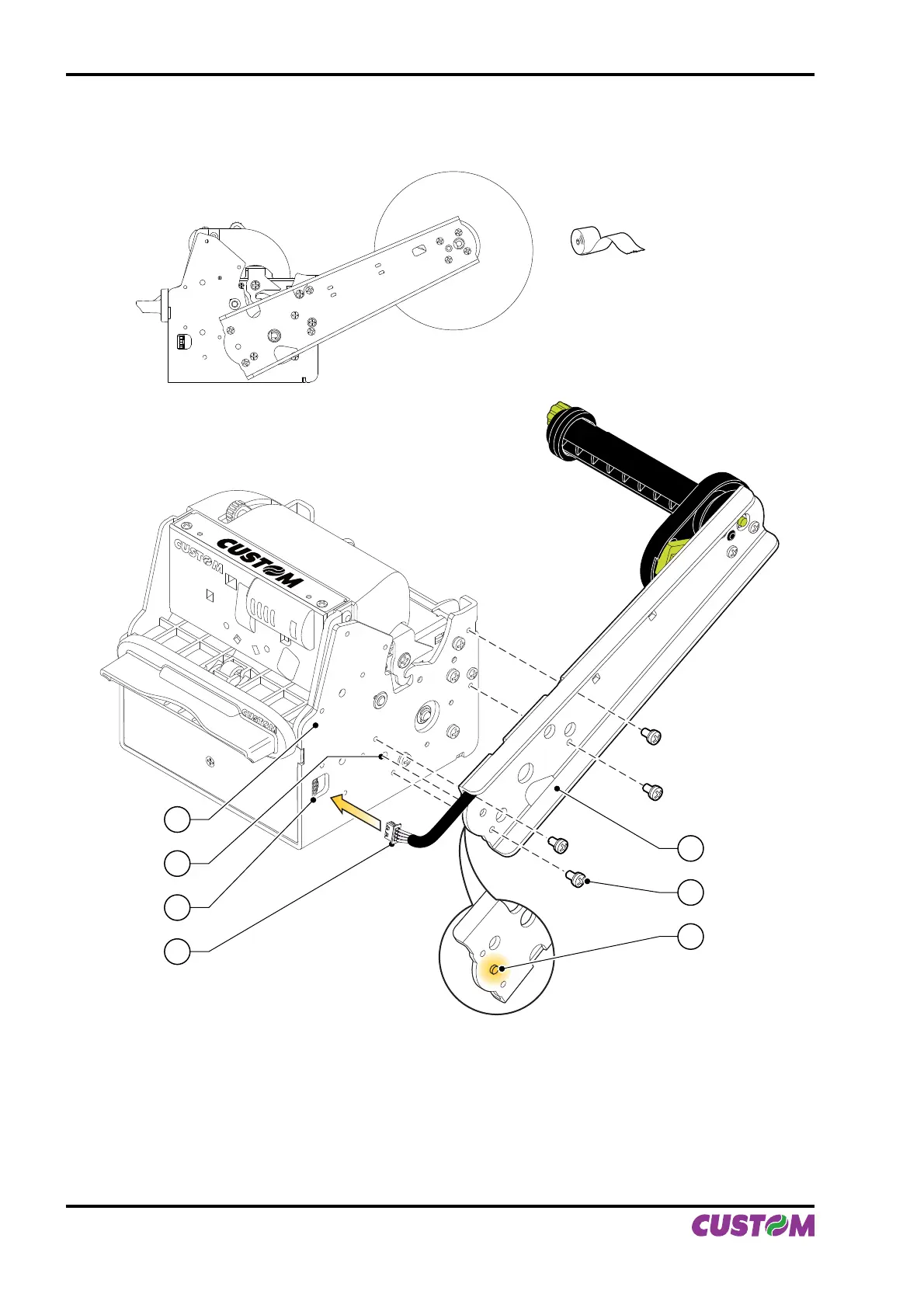 CUSTOM

CUSTOM

CUSTOM

CUSTOM