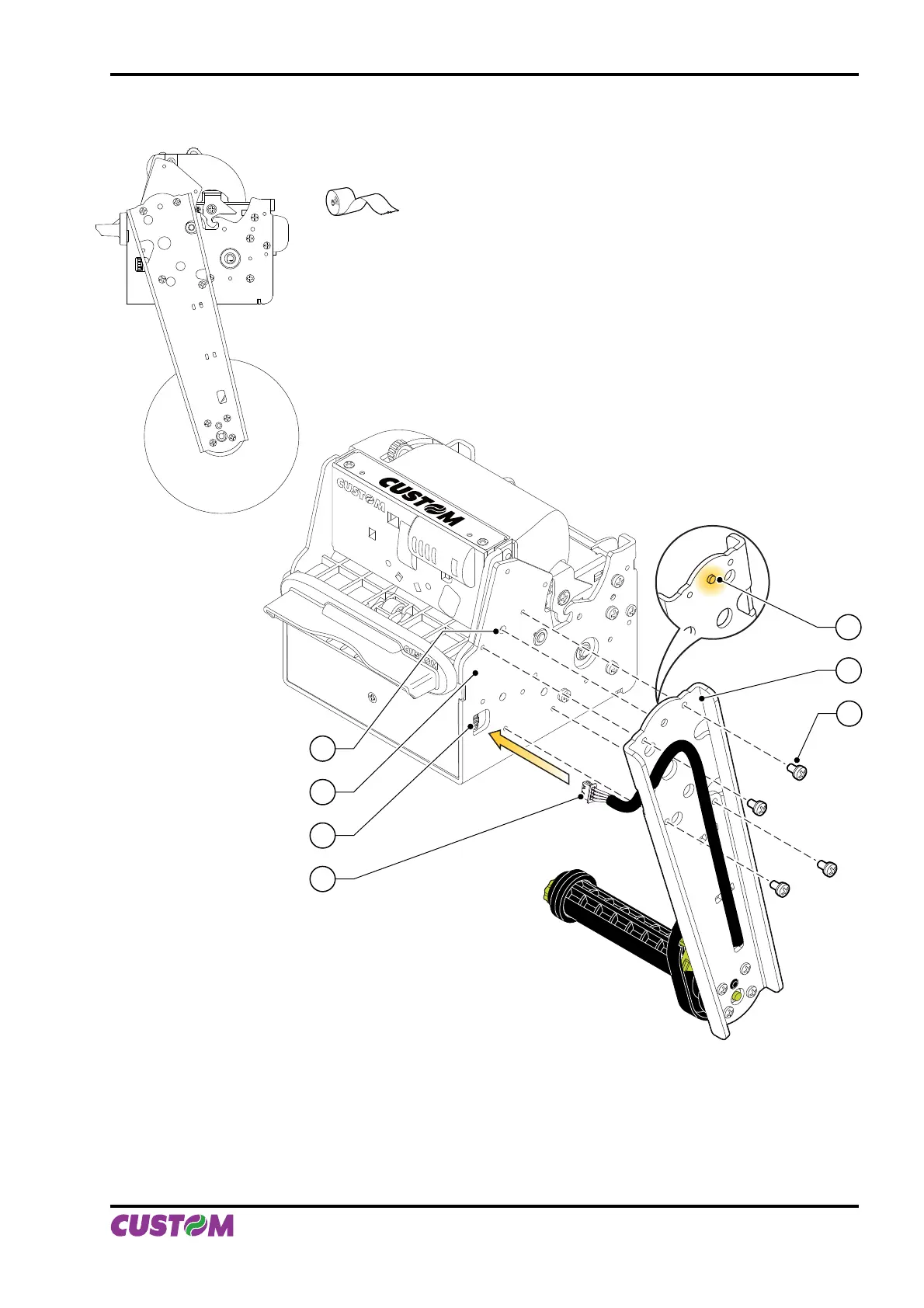 CUSTOM

CUSTOM

CUSTOM

CUSTOM