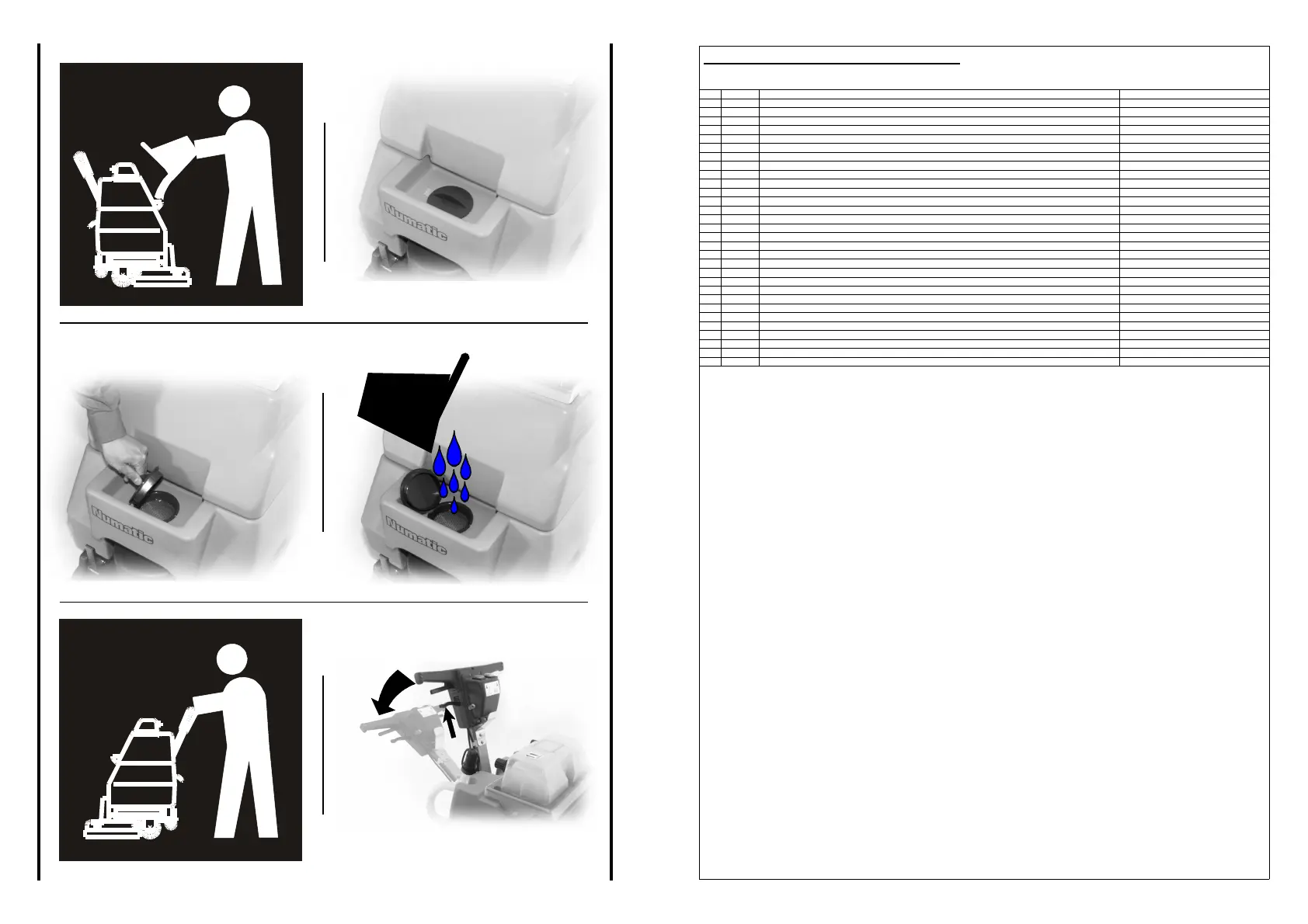 Numatic

Numatic

Numatic