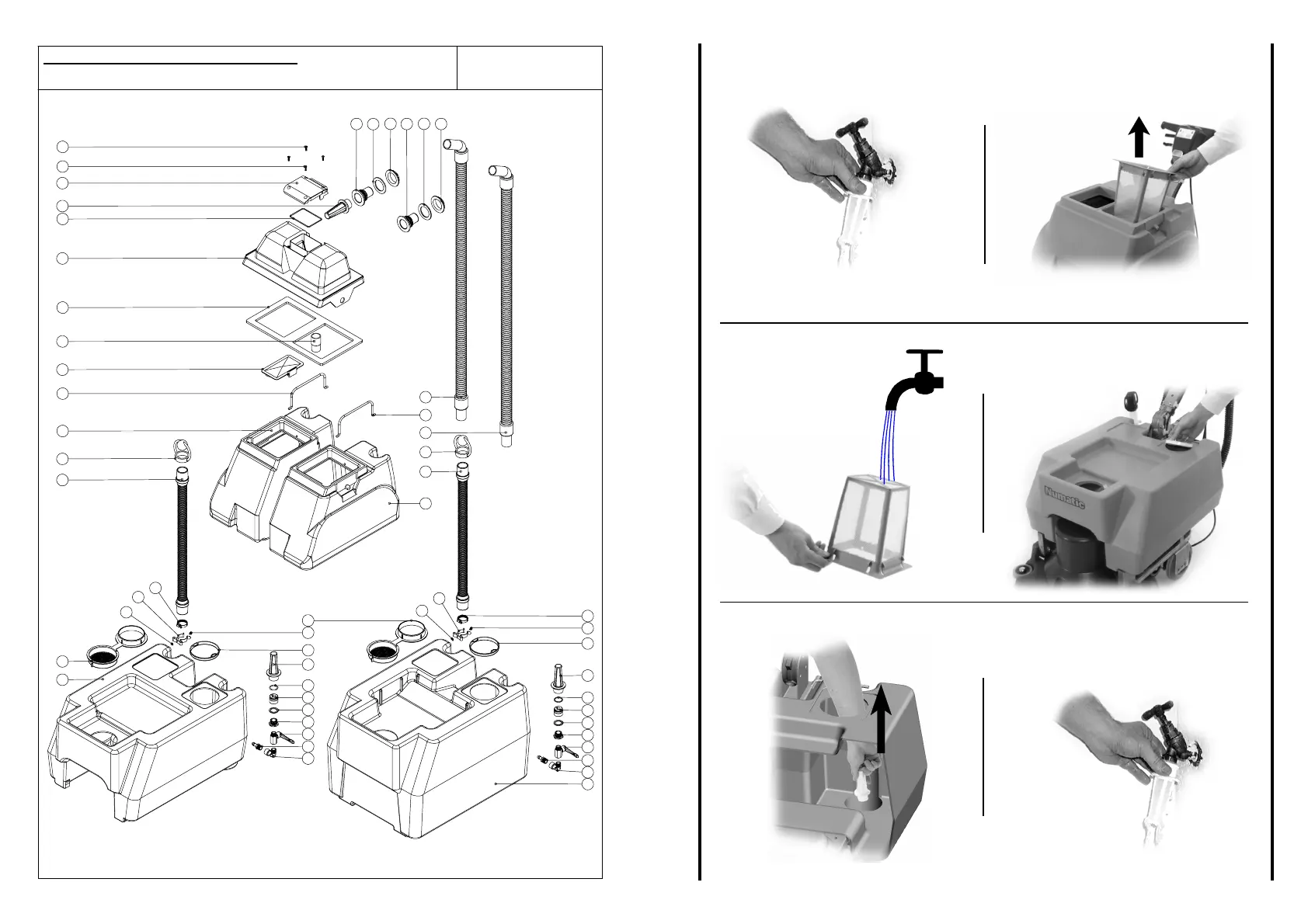 Numatic