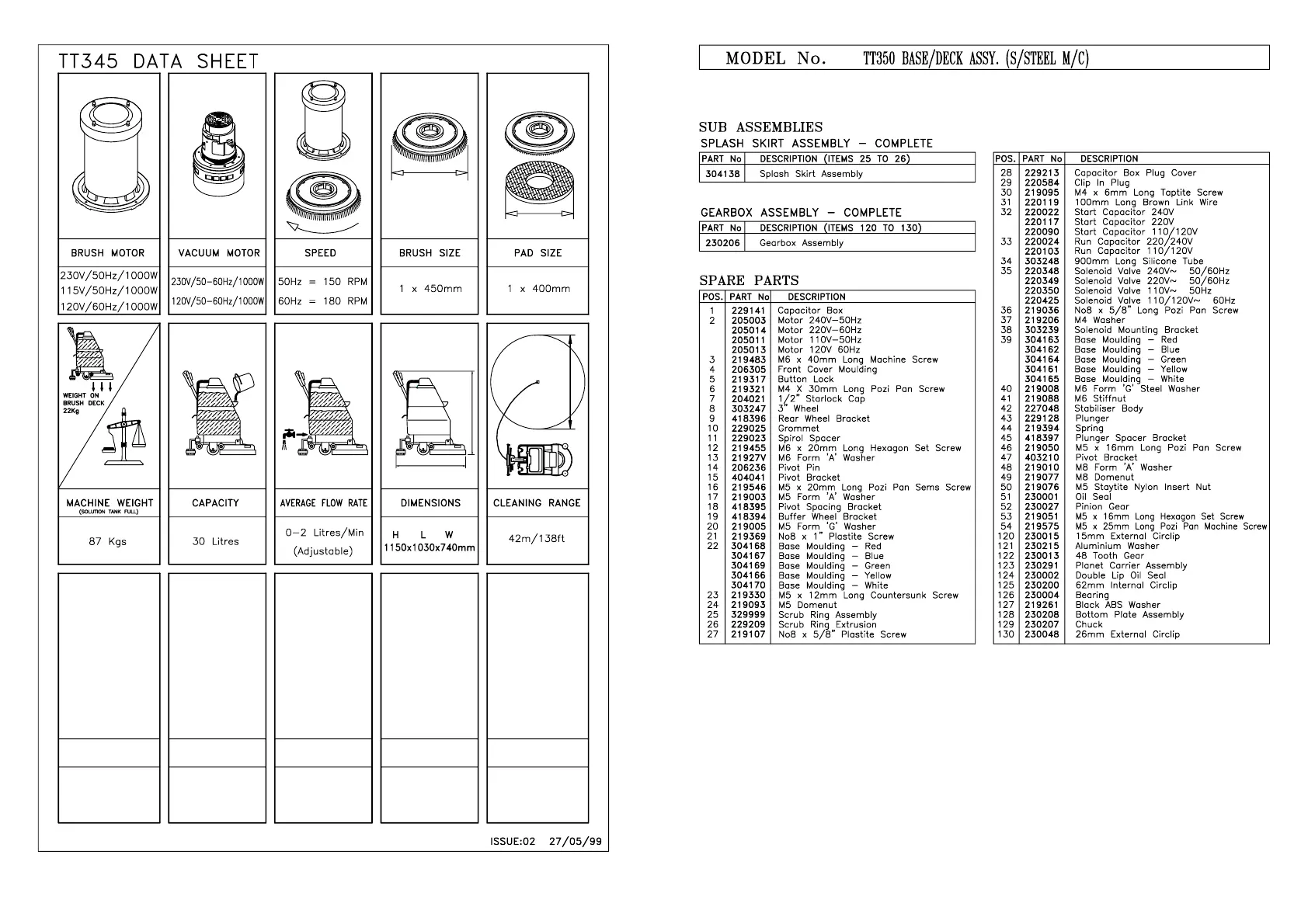 TT345 DATA SHEET

| BRUSH MOTOR | VACUUM MOTOR | SPEED | BRUSH SIZE | PAD SIZE |
|---|---|---|---|---|
| 230V/50Hz/1000W 115V/50Hz/1000W 120V/60Hz/1000W | 230V/50-60Hz/1000W 120V/50-60Hz/1000W | 50Hz = 150 RPM 60Hz = 180 RPM | 1 x 450mm | 1 x 400mm |

WEIGHT ON BRUSH DECK 22Kg

| MACHINE WEIGHT (SOLUTION TANK FULL) | CAPACITY | AVERAGE FLOW RATE | DIMENSIONS | CLEANING RANGE |
|---|---|---|---|---|
| 87 Kgs | 30 Litres | 0-2 Litres/Min (Adjustable) | H L W 1150x1030x740mm | 42m/138ft |

ISSUE:02 27/05/99

MODEL No. TT350 BASE/DECK ASSY. (S/STEEL M/C)

SUB ASSEMBLIES
SPLASH SKIRT ASSEMBLY - COMPLETE

| PART No | DESCRIPTION (ITEMS 25 TO 26) |
|---|---|
| 304138 | Splash Skirt Assembly |

GEARBOX ASSEMBLY - COMPLETE

| PART No | DESCRIPTION (ITEMS 120 TO 130) |
|---|---|
| 230206 | Gearbox Assembly |

SPARE PARTS

| POS. | PART No | DESCRIPTION |
|---|---|---|
| 1 | 229141 | Capacitor Box |
| 2 | 205003 | Motor 240V-50Hz |
| | 205014 | Motor 220V-60Hz |
| | 205011 | Motor 110V-50Hz |
| | 205013 | Motor 120V 60Hz |
| 3 | 219483 | M6 x 40mm Long Machine Screw |
| 4 | 206305 | Front Cover Moulding |
| 5 | 219317 | Button Lock |
| 6 | 219321 | M4 X 30mm Long Pozi Pan Screw |
| 7 | 204021 | 1/2" Starlock Cap |
| 8 | 303247 | 3" Wheel |
| 9 | 418396 | Rear Wheel Bracket |
| 10 | 229025 | Grommet |
| 11 | 229023 | Spirol Spacer |
| 12 | 219455 | M6 x 20mm Long Hexagon Set Screw |
| 13 | 21927V | M6 Form 'A' Washer |
| 14 | 206236 | Pivot Pin |
| 15 | 404041 | Pivot Bracket |
| 16 | 219546 | M5 x 20mm Long Pozi Pan Sems Screw |
| 17 | 219003 | M5 Form 'A' Washer |
| 18 | 418395 | Pivot Spacing Bracket |
| 19 | 418394 | Buffer Wheel Bracket |
| 20 | 219005 | M5 Form 'G' Washer |
| 21 | 219369 | No8 x 1" Plastite Screw |
| 22 | 304168 | Base Moulding - Red |
| | 304167 | Base Moulding - Blue |
| | 304169 | Base Moulding - Green |
| | 304166 | Base Moulding - Yellow |
| | 304170 | Base Moulding - White |
| 23 | 219330 | M5 x 12mm Long Countersunk Screw |
| 24 | 219093 | M5 Domenut |
| 25 | 329999 | Scrub Ring Assembly |
| 26 | 229209 | Scrub Ring Extrusion |
| 27 | 219107 | No8 x 5/8" Plastite Screw |

| POS. | PART No | DESCRIPTION |
|---|---|---|
| 28 | 229213 | Capacitor Box Plug Cover |
| 29 | 220584 | Clip In Plug |
| 30 | 219095 | M4 x 6mm Long Taptite Screw |
| 31 | 220119 | 100mm Long Brown Link Wire |
| 32 | 220022 | Start Capacitor 240V |
| | 220117 | Start Capacitor 220V |
| | 220090 | Start Capacitor 110/120V |
| 33 | 220024 | Run Capacitor 220/240V |
| | 220103 | Run Capacitor 110/120V |
| 34 | 303248 | 900mm Long Silicone Tube |
| 35 | 220348 | Solenoid Valve 240V~ 50/60Hz |
| | 220349 | Solenoid Valve 220V~ 50/60Hz |
| | 220350 | Solenoid Valve 110V~ 50Hz |
| | 220425 | Solenoid Valve 110/120V~ 60Hz |
| 36 | 219036 | No8 x 5/8" Long Pozi Pan Screw |
| 37 | 219206 | M4 Washer |
| 38 | 303239 | Solenoid Mounting Bracket |
| 39 | 304163 | Base Moulding - Red |
| | 304162 | Base Moulding - Blue |
| | 304164 | Base Moulding - Green |
| | 304161 | Base Moulding - Yellow |
| | 304165 | Base Moulding - White |
| 40 | 219008 | M6 Form 'G' Steel Washer |
| 41 | 219088 | M6 Stiffnut |
| 42 | 227048 | Stabiliser Body |
| 43 | 229128 | Plunger |
| 44 | 219394 | Spring |
| 45 | 418397 | Plunger Spacer Bracket |
| 46 | 219050 | M5 x 16mm Long Pozi Pan Screw |
| 47 | 403210 | Pivot Bracket |
| 48 | 219010 | M8 Form 'A' Washer |
| 49 | 219077 | M8 Domenut |
| 50 | 219076 | M5 Staytite Nylon Insert Nut |
| 51 | 230001 | Oil Seal |
| 52 | 230027 | Pinion Gear |
| 53 | 219051 | M5 x 16mm Long Hexagon Set Screw |
| 54 | 219575 | M5 x 25mm Long Pozi Pan Machine Screw |
| 120 | 230015 | 15mm External Circlip |
| 121 | 230215 | Aluminium Washer |
| 122 | 230013 | 48 Tooth Gear |
| 123 | 230291 | Planet Carrier Assembly |
| 124 | 230002 | Double Lip Oil Seal |
| 125 | 230200 | 62mm Internal Circlip |
| 126 | 230004 | Bearing |
| 127 | 219261 | Black ABS Washer |
| 128 | 230208 | Bottom Plate Assembly |
| 129 | 230207 | Chuck |
| 130 | 230048 | 26mm External Circlip |