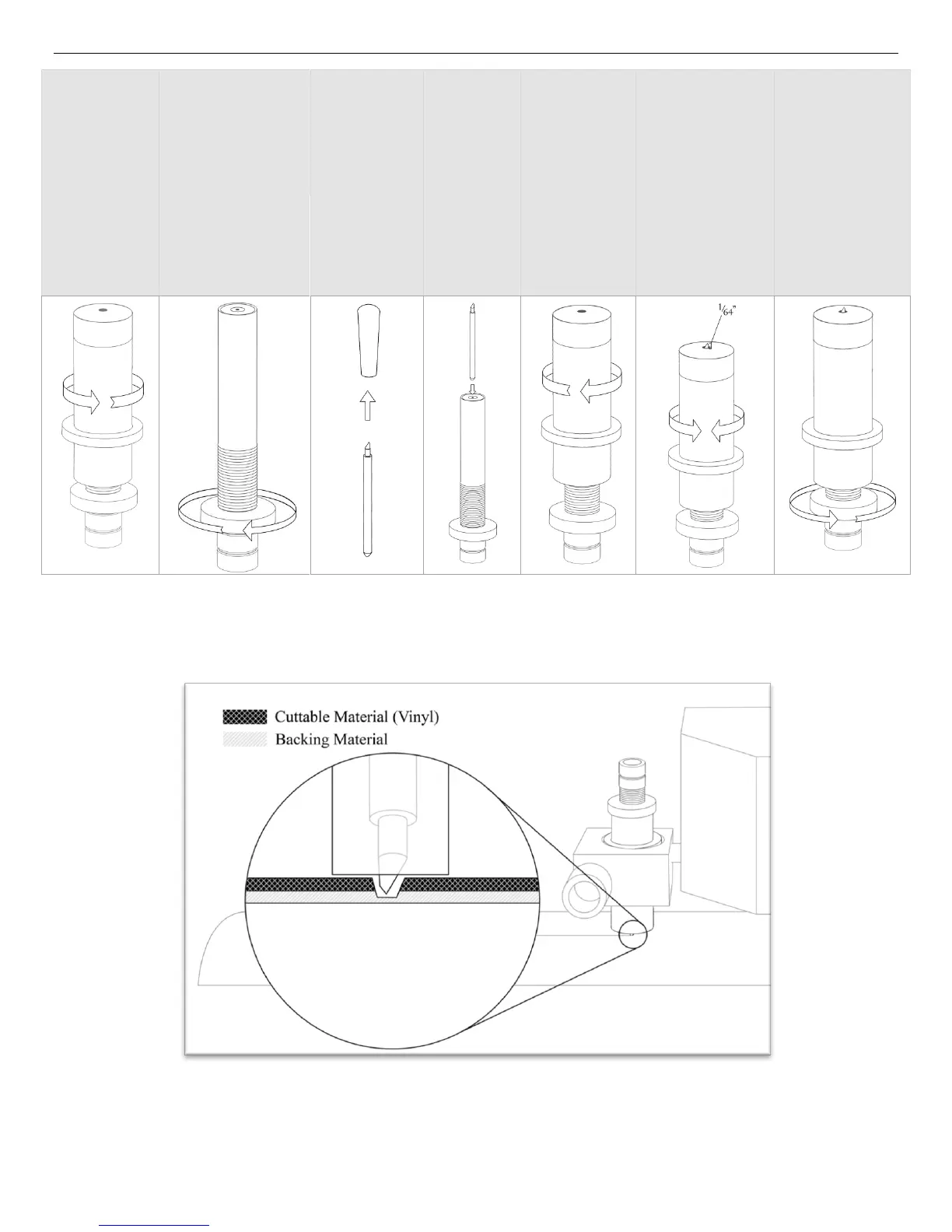 $\frac{1}{64}$"

Cuttable Material (Vinyl)
Backing Material