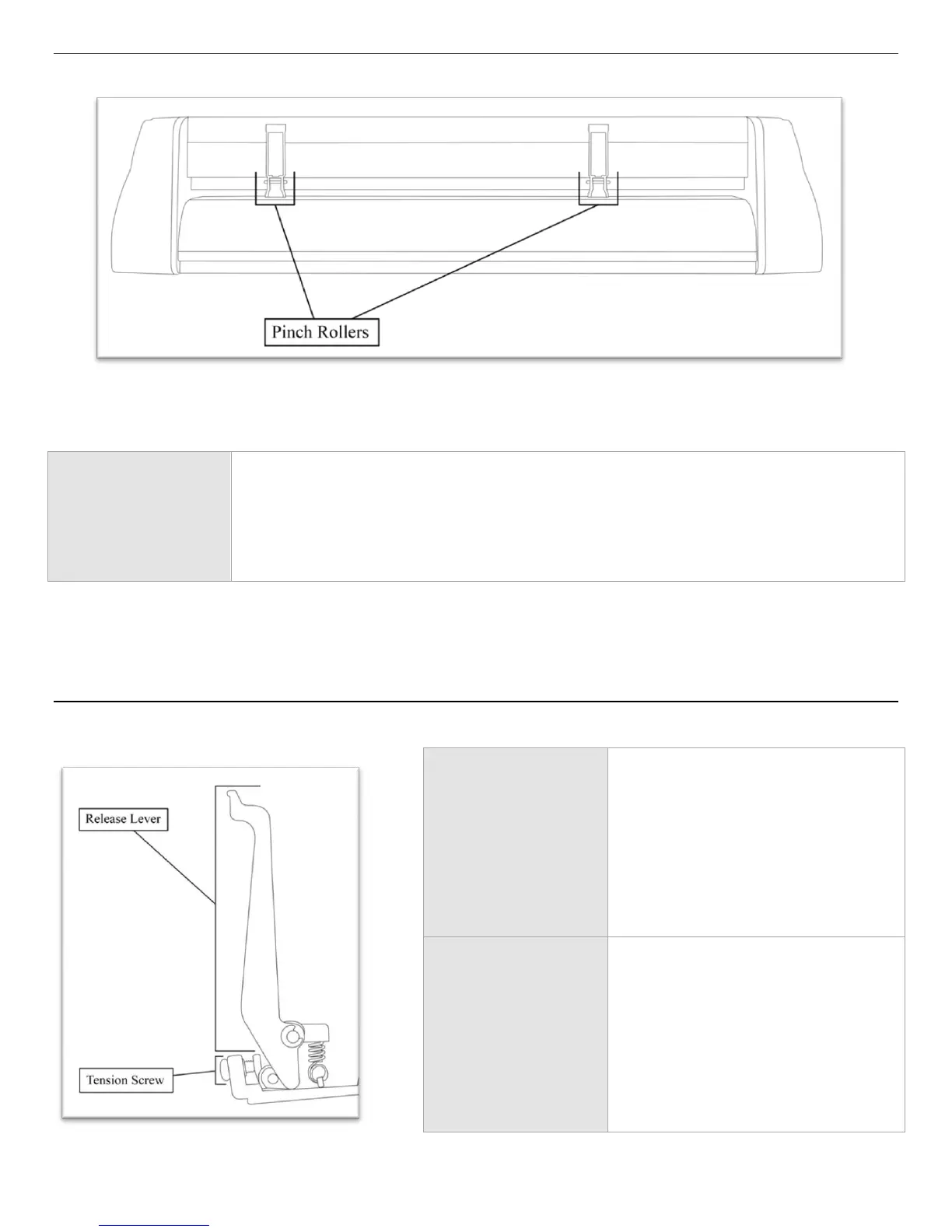 Pinch Rollers

Release Lever

Tension Screw